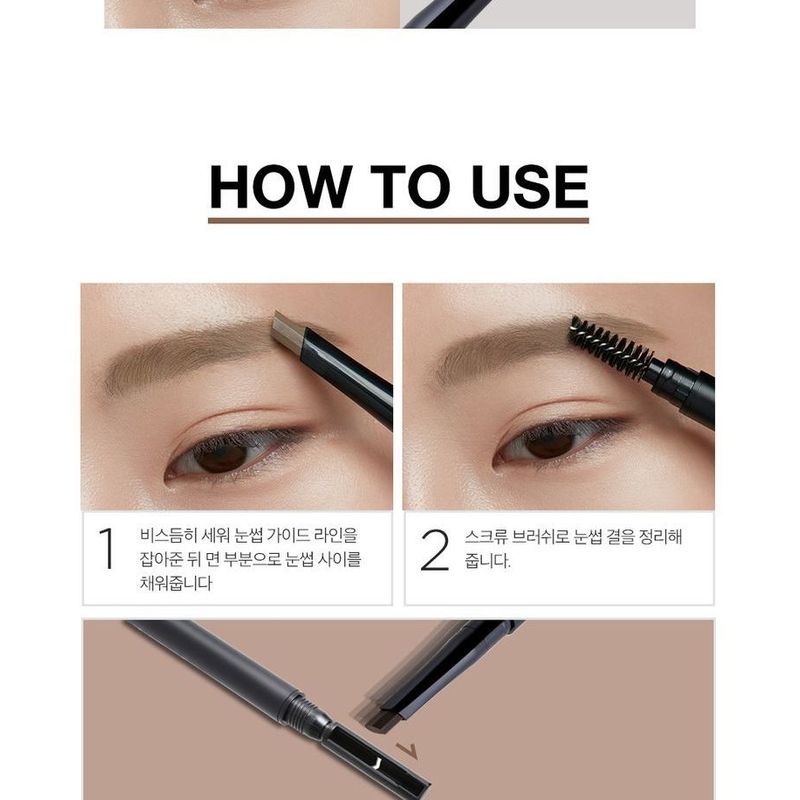 HOW TO USE

1 비스듬히 세워 눈썹 가이드 라인을 잡아준 뒤 면 부분으로 눈썹 사이를 채워줍니다

2 스크류 브러쉬로 눈썹 결을 정리해 줍니다.