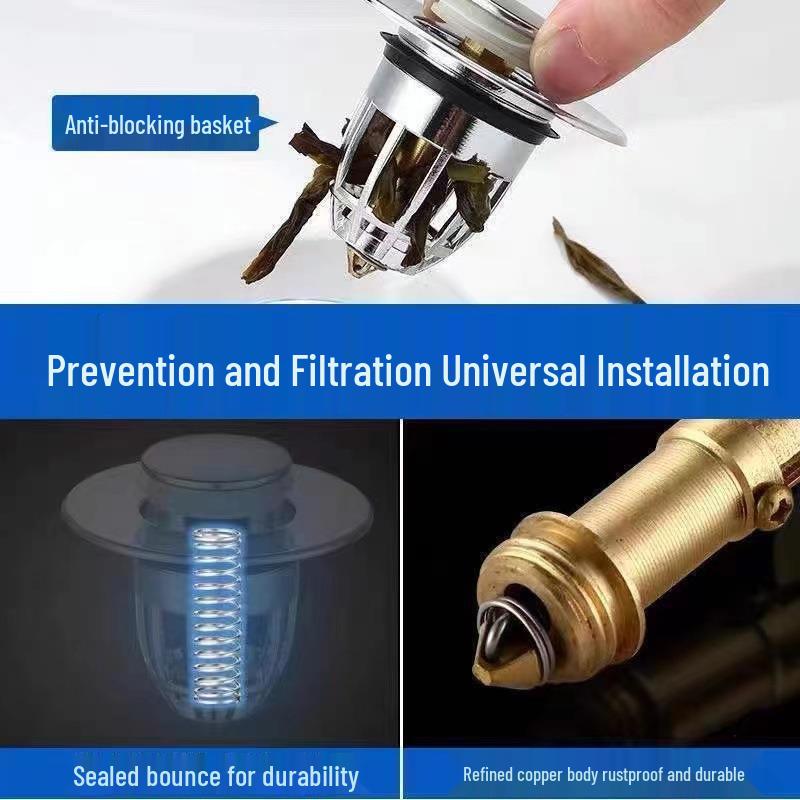 Anti-blocking basket

Prevention and Filtration Universal Installation

Sealed bounce for durability

Refined copper body rustproof and durable