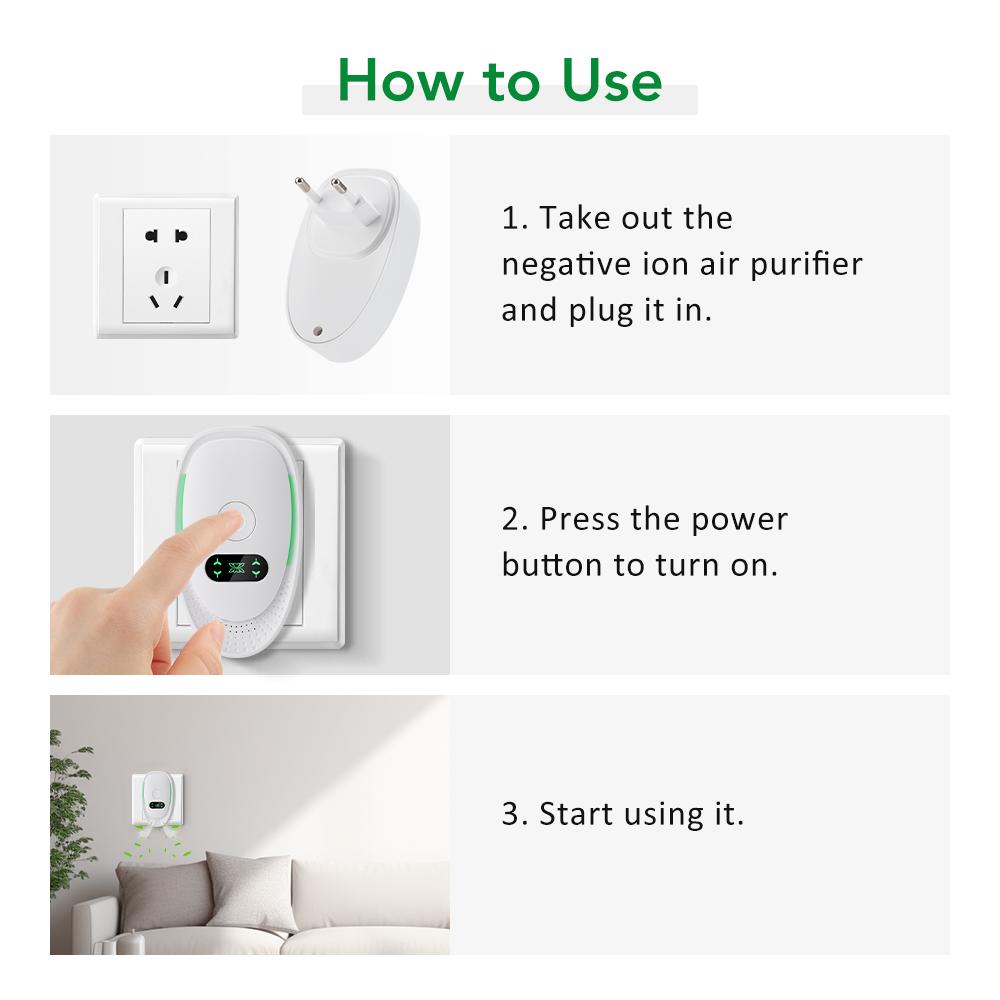 How to Use

1. Take out the negative ion air purifier and plug it in.

2. Press the power button to turn on.

3. Start using it.