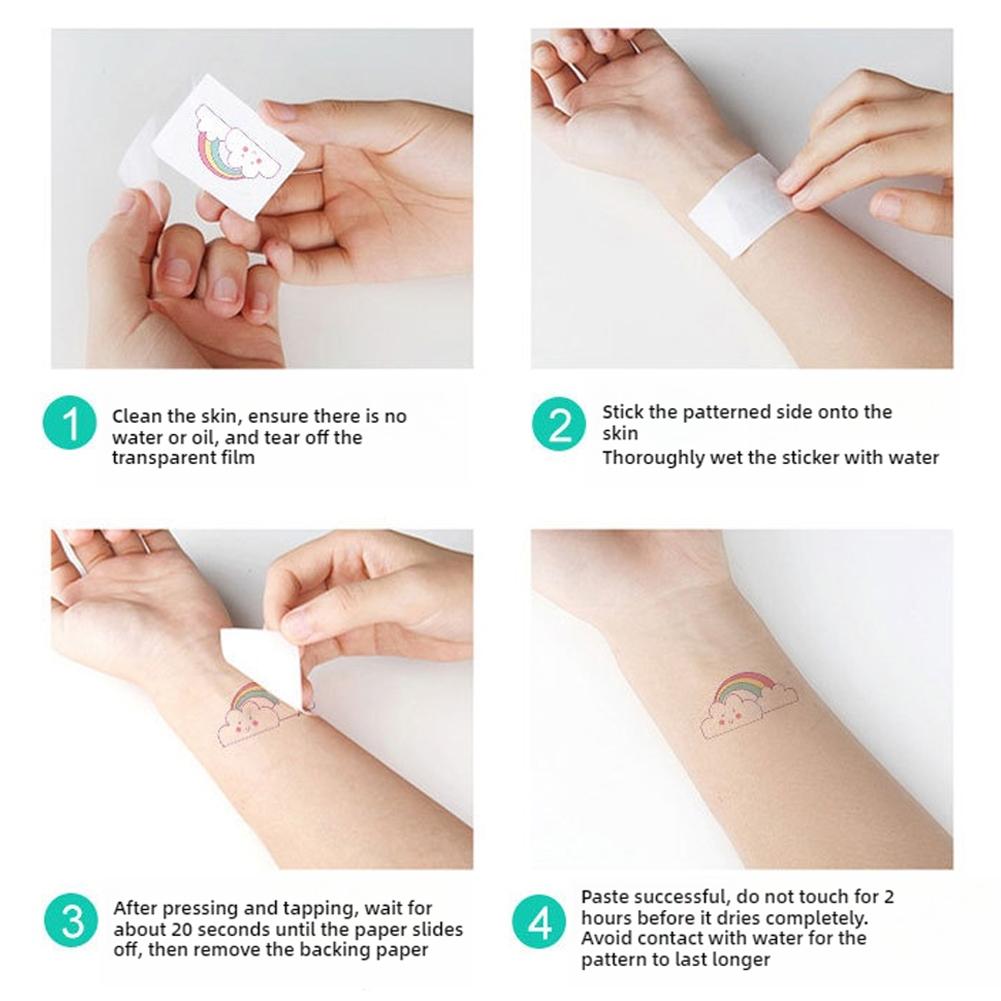 1 Clean the skin, ensure there is no water or oil, and tear off the transparent film

2 Stick the patterned side onto the skin
Thoroughly wet the sticker with water

3 After pressing and tapping, wait for about 20 seconds until the paper slides off, then remove the backing paper

4 Paste successful, do not touch for 2 hours before it dries completely.
Avoid contact with water for the pattern to last longer