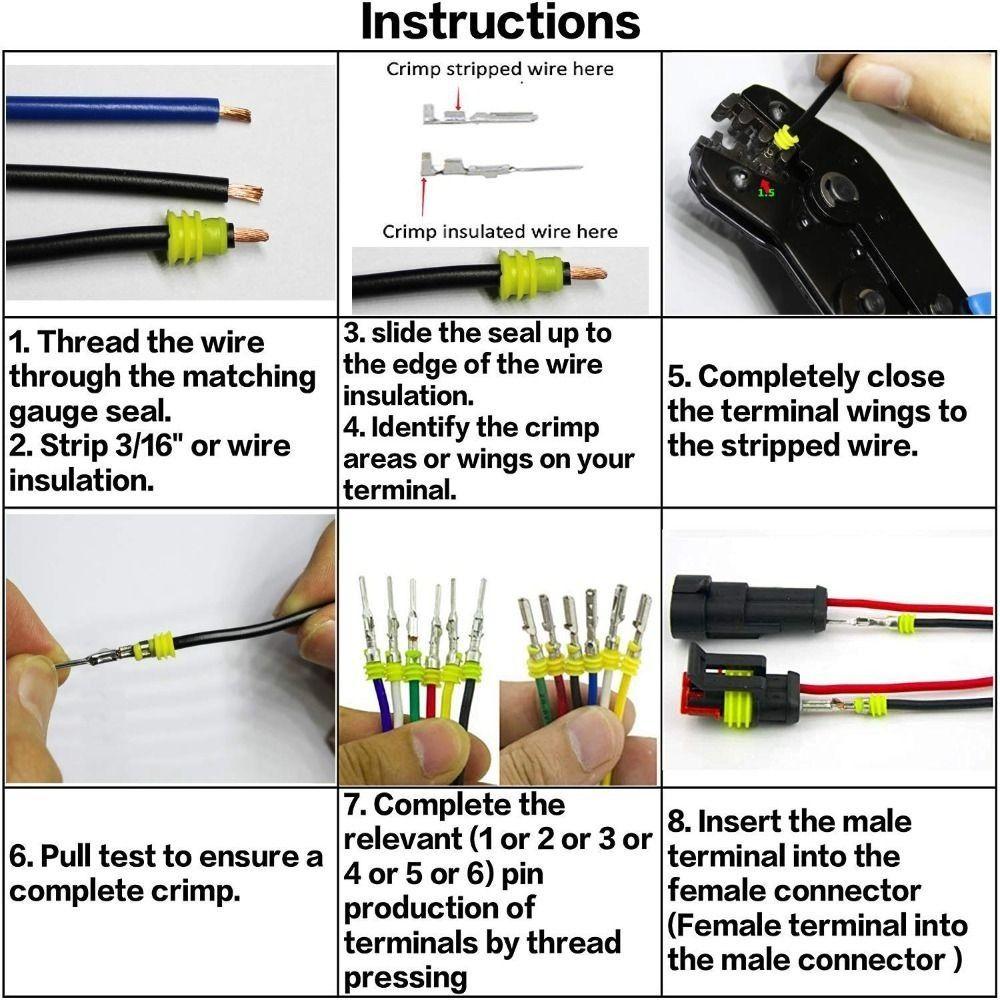 Instructions

Crimp stripped wire here

Crimp insulated wire here

1.5

1. Thread the wire through the matching gauge seal.
2. Strip 3/16" or wire insulation.

3. slide the seal up to the edge of the wire insulation.
4. Identify the crimp areas or wings on your terminal.

5. Completely close the terminal wings to the stripped wire.

6. Pull test to ensure a complete crimp.

7. Complete the relevant (1 or 2 or 3 or 4 or 5 or 6) pin production of terminals by thread pressing

8. Insert the male terminal into the female connector (Female terminal into the male connector )