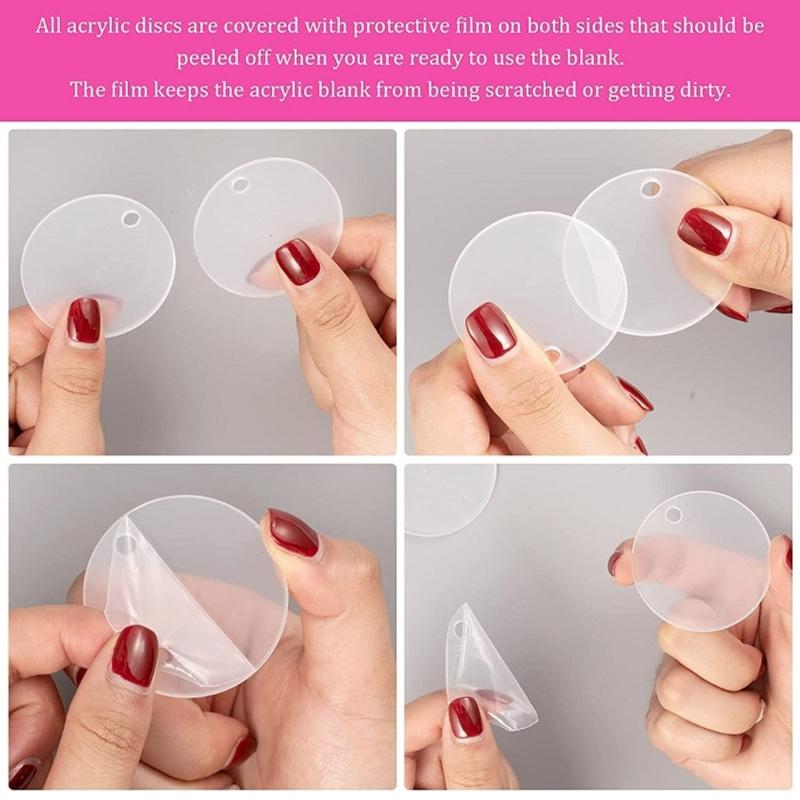 All acrylic discs are covered with protective film on both sides that should be peeled off when you are ready to use the blank.
The film keeps the acrylic blank from being scratched or getting dirty.