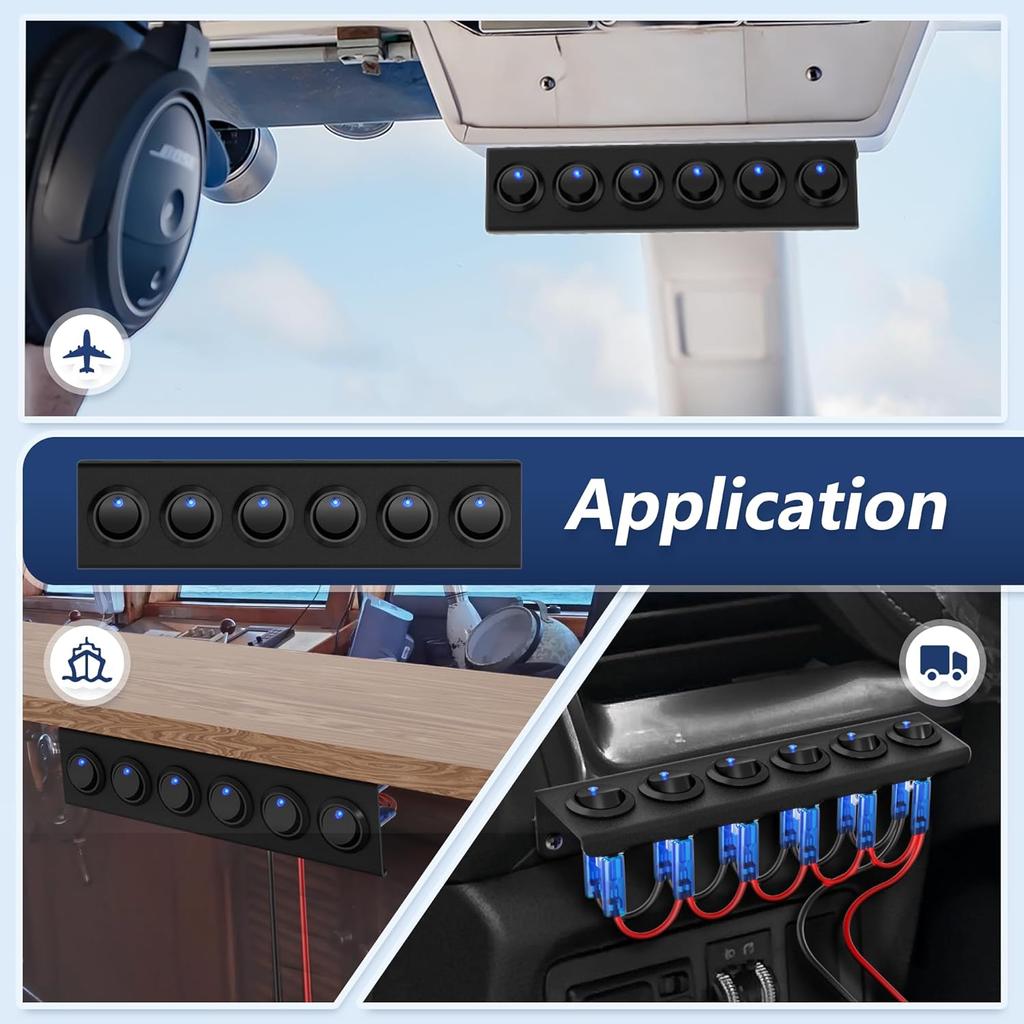 BOSE

Application