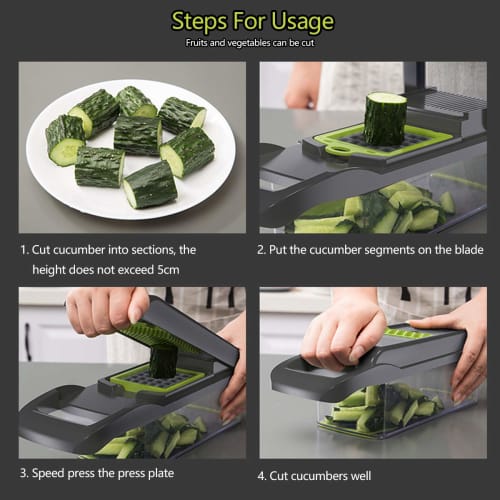 Steps For Usage
Fruits and vegetables can be cut

1. Cut cucumber into sections, the height does not exceed 5cm

2. Put the cucumber segments on the blade

3. Speed press the press plate

4. Cut cucumbers well