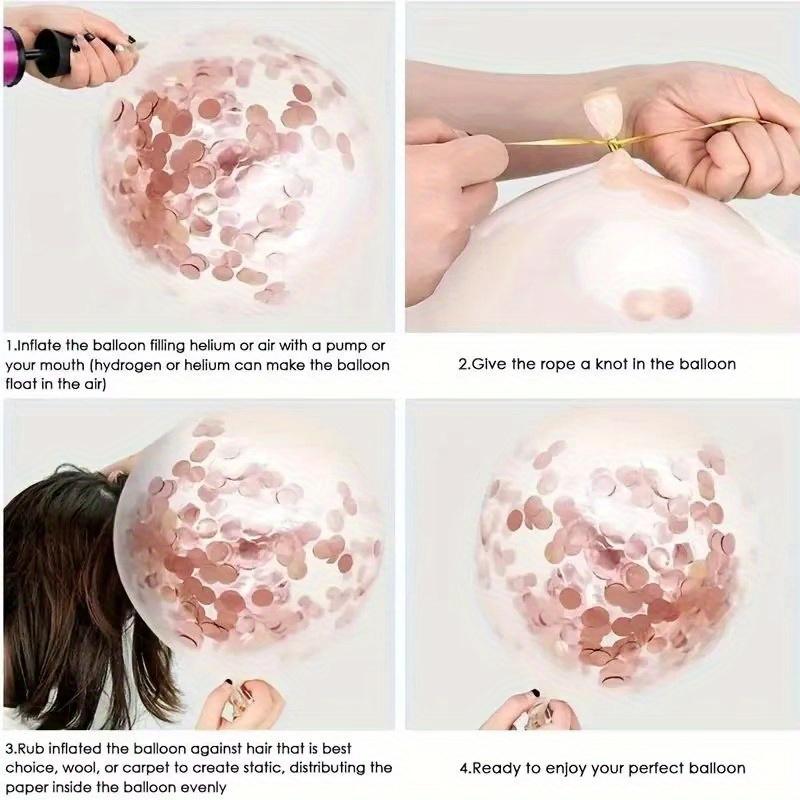 1.Inflate the balloon filling helium or air with a pump or your mouth (hydrogen or helium can make the balloon float in the air)

2.Give the rope a knot in the balloon

3.Rub inflated the balloon against hair that is best choice, wool, or carpet to create static, distributing the paper inside the balloon evenly

4.Ready to enjoy your perfect balloon