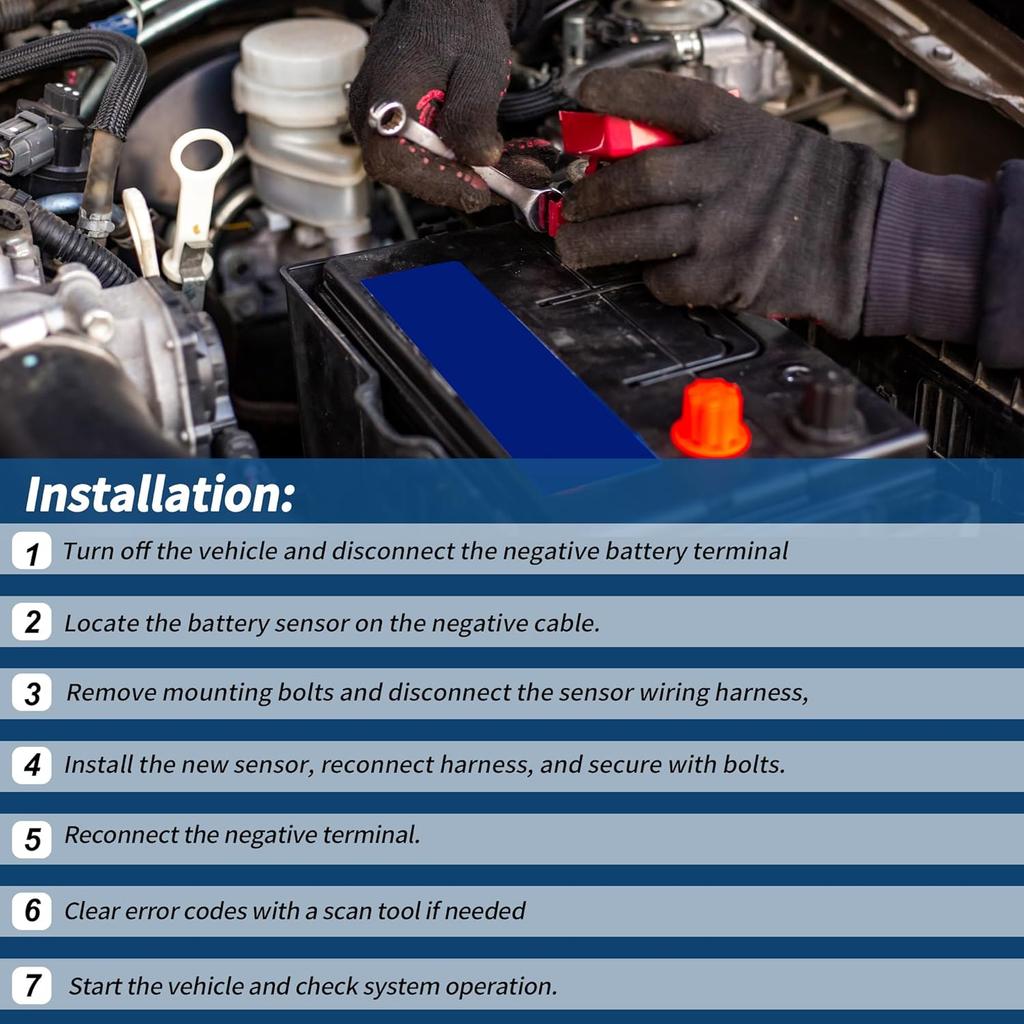 Installation:

1 Turn off the vehicle and disconnect the negative battery terminal

2 Locate the battery sensor on the negative cable.

3 Remove mounting bolts and disconnect the sensor wiring harness,

4 Install the new sensor, reconnect harness, and secure with bolts.

5 Reconnect the negative terminal.

6 Clear error codes with a scan tool if needed

7 Start the vehicle and check system operation.