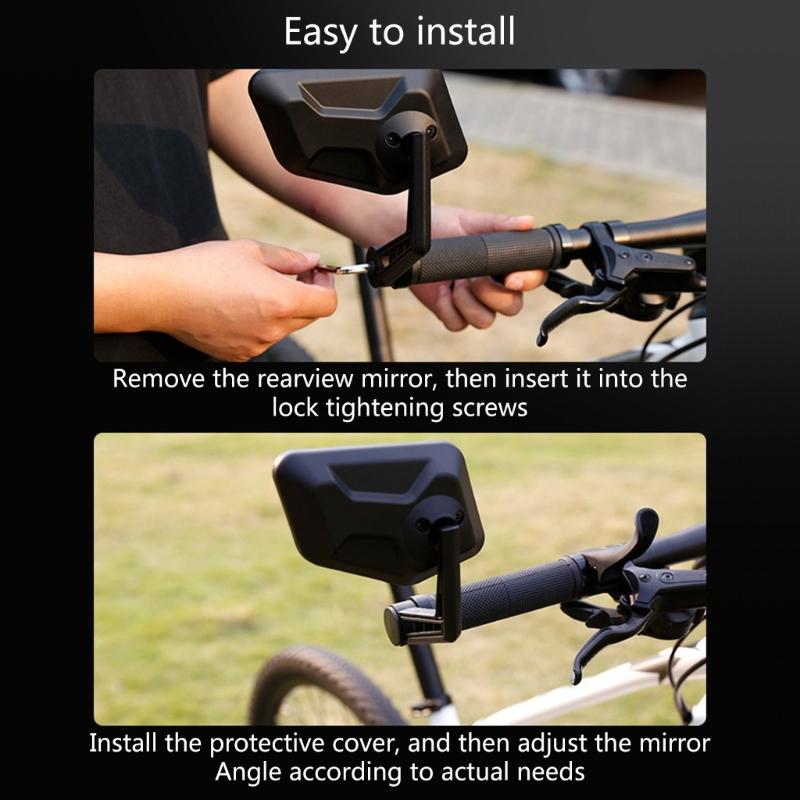 Easy to install

Remove the rearview mirror, then insert it into the lock tightening screws

Install the protective cover, and then adjust the mirror Angle according to actual needs