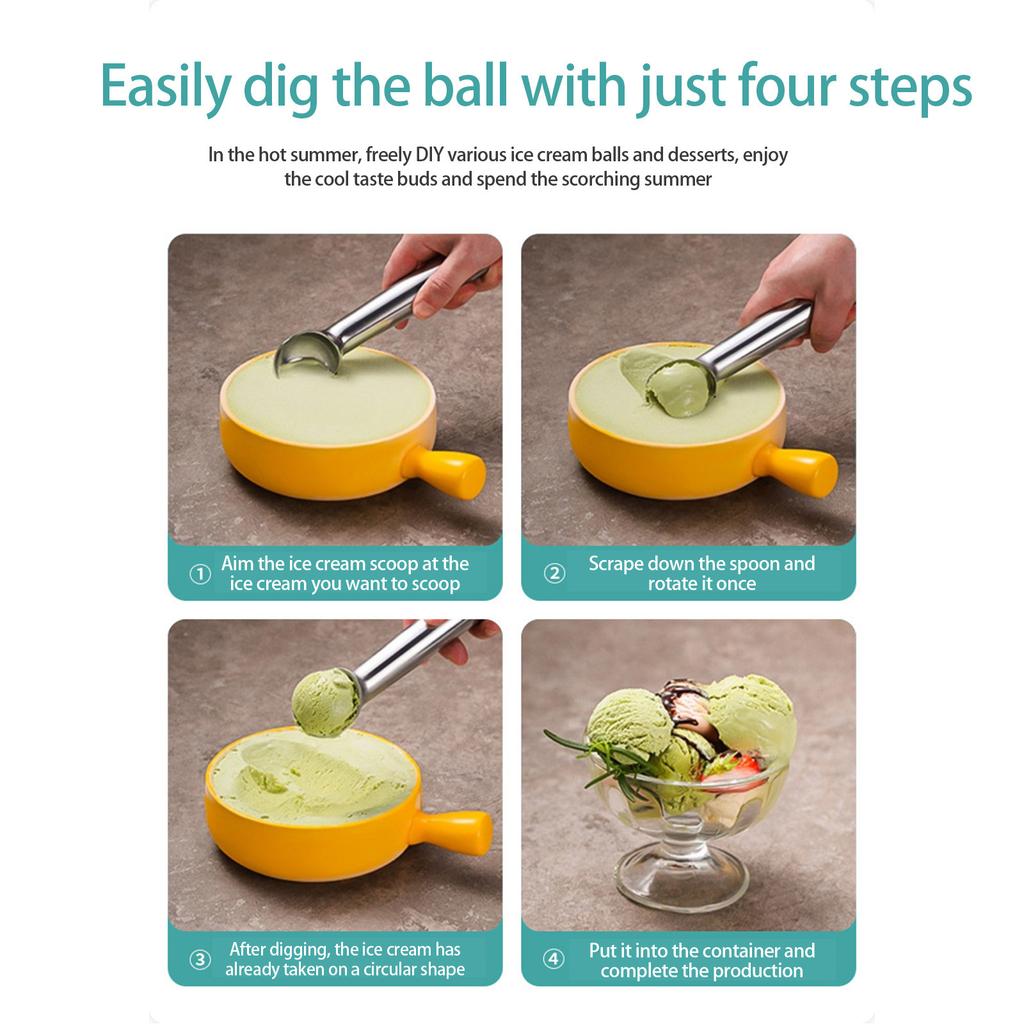 Easily dig the ball with just four steps

In the hot summer, freely DIY various ice cream balls and desserts, enjoy the cool taste buds and spend the scorching summer

① Aim the ice cream scoop at the ice cream you want to scoop

② Scrape down the spoon and rotate it once

③ After digging, the ice cream has already taken on a circular shape

④ Put it into the container and complete the production