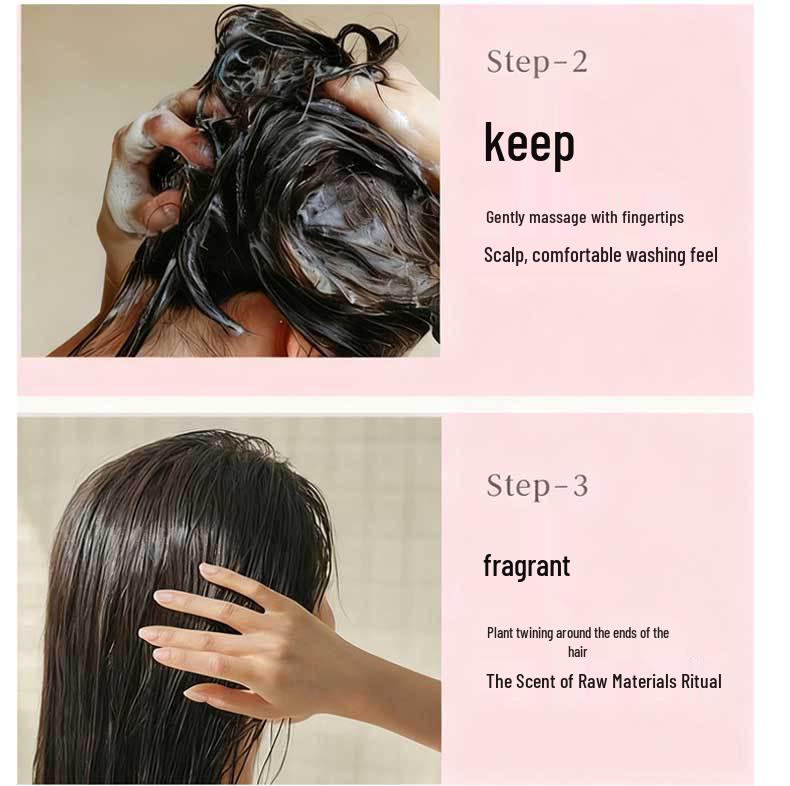 Step-2

keep

Gently massage with fingertips

Scalp, comfortable washing feel

Step-3

fragrant

Plant twining around the ends of the hair

The Scent of Raw Materials Ritual