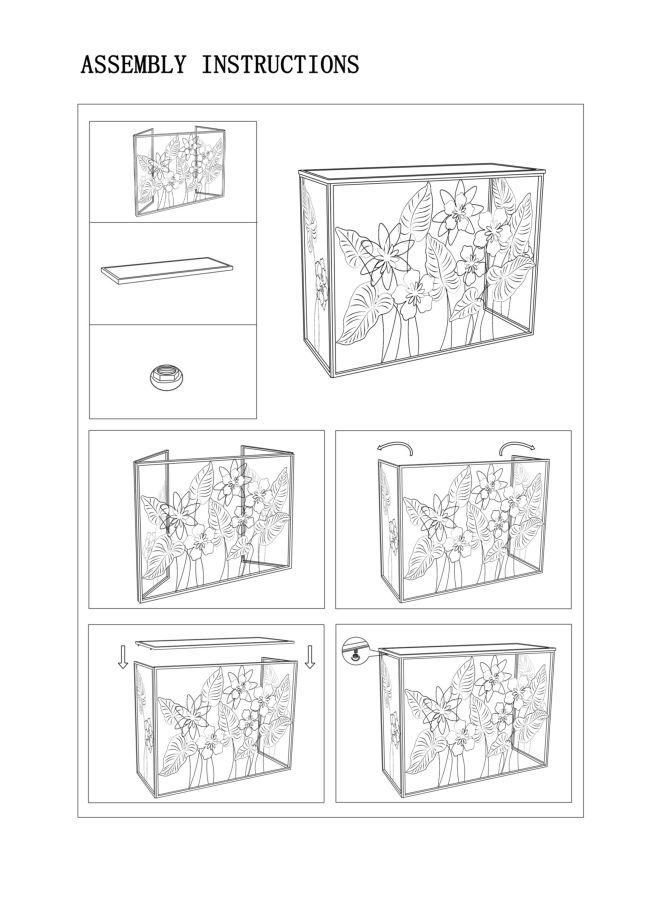 ASSEMBLY INSTRUCTIONS