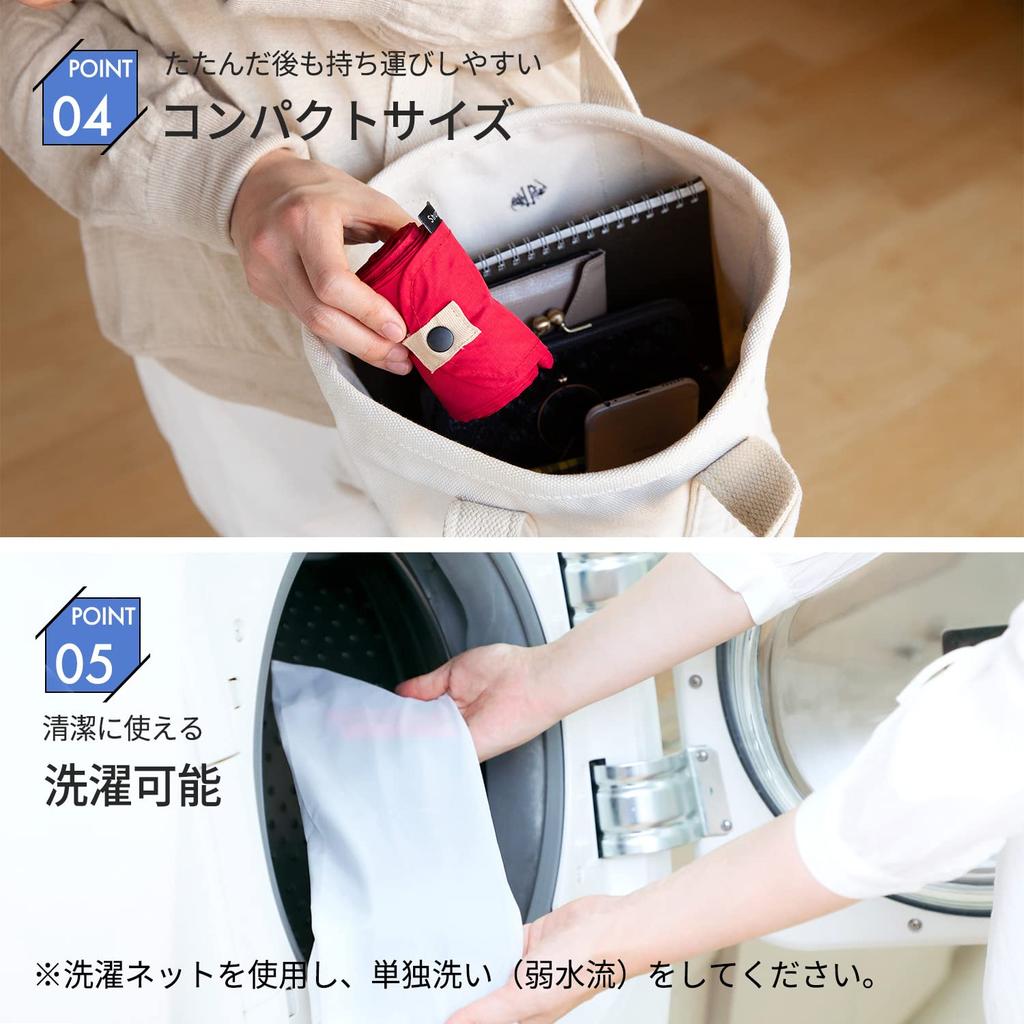 POINT
04
たたんだ後も持ち運びしやすい
コンパクトサイズ

POINT
05
清潔に使える
洗濯可能

※洗濯ネットを使用し、単独洗い（弱水流）をしてください。