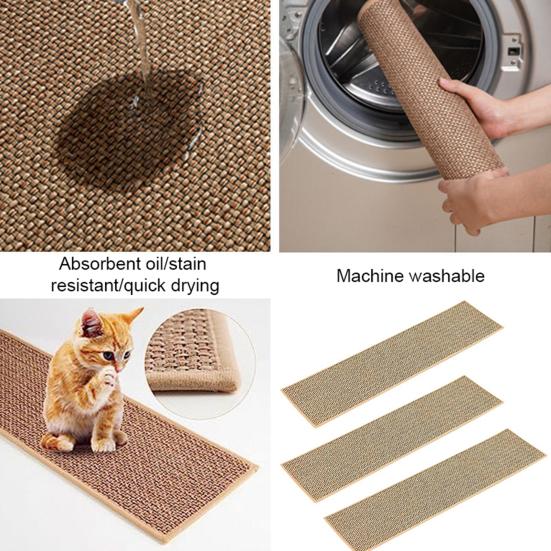 Absorbent oil/stain resistant/quick drying

Machine washable