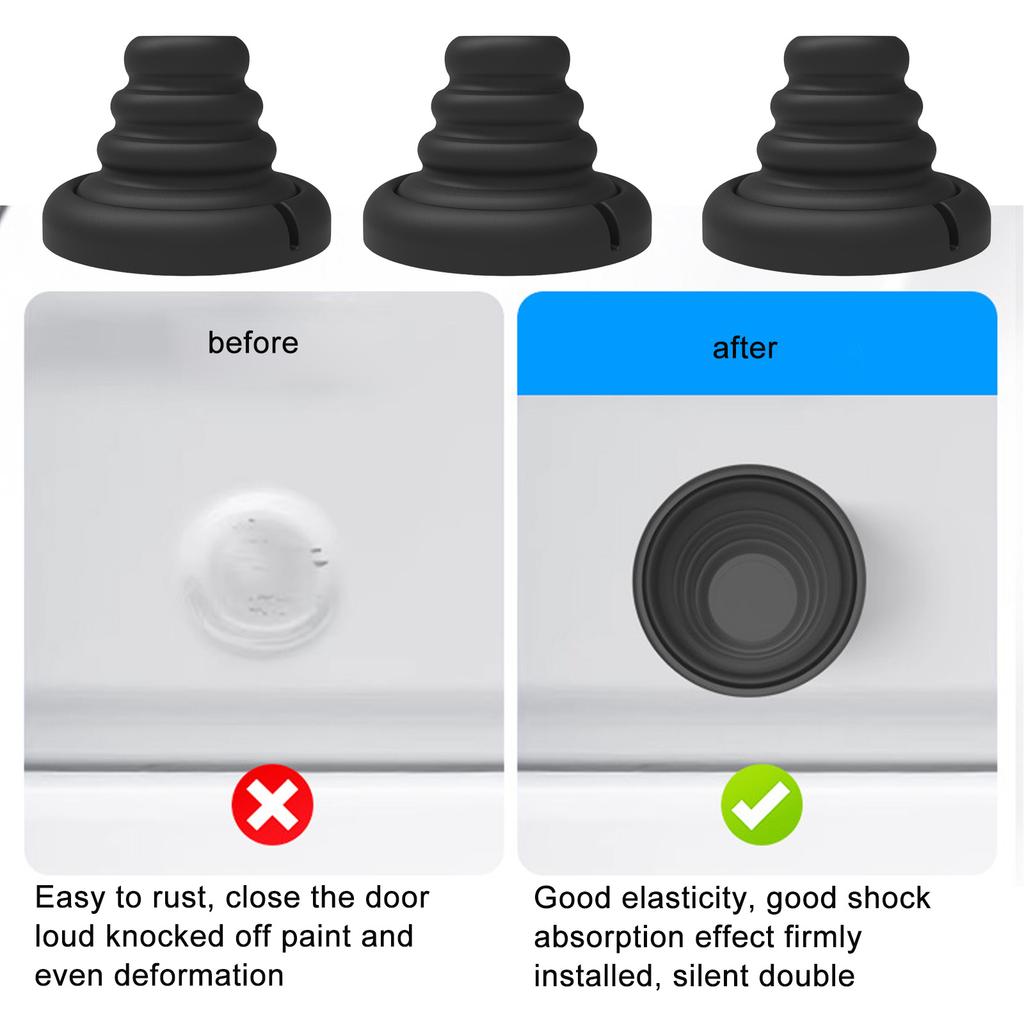 before

Easy to rust, close the door loud knocked off paint and even deformation

after

Good elasticity, good shock absorption effect firmly installed, silent double