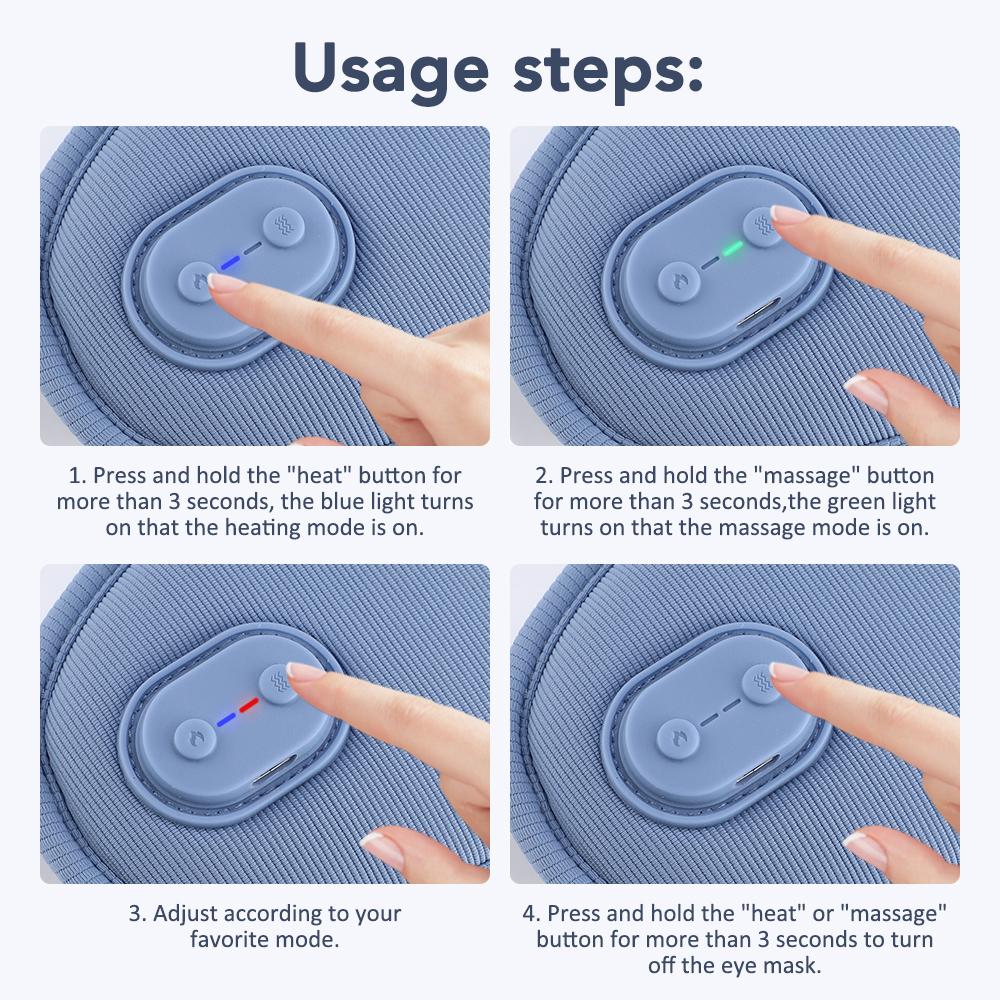 Usage steps:

1. Press and hold the "heat" button for more than 3 seconds, the blue light turns on that the heating mode is on.

2. Press and hold the "massage" button for more than 3 seconds,the green light turns on that the massage mode is on.

3. Adjust according to your favorite mode.

4. Press and hold the "heat" or "massage" button for more than 3 seconds to turn off the eye mask.