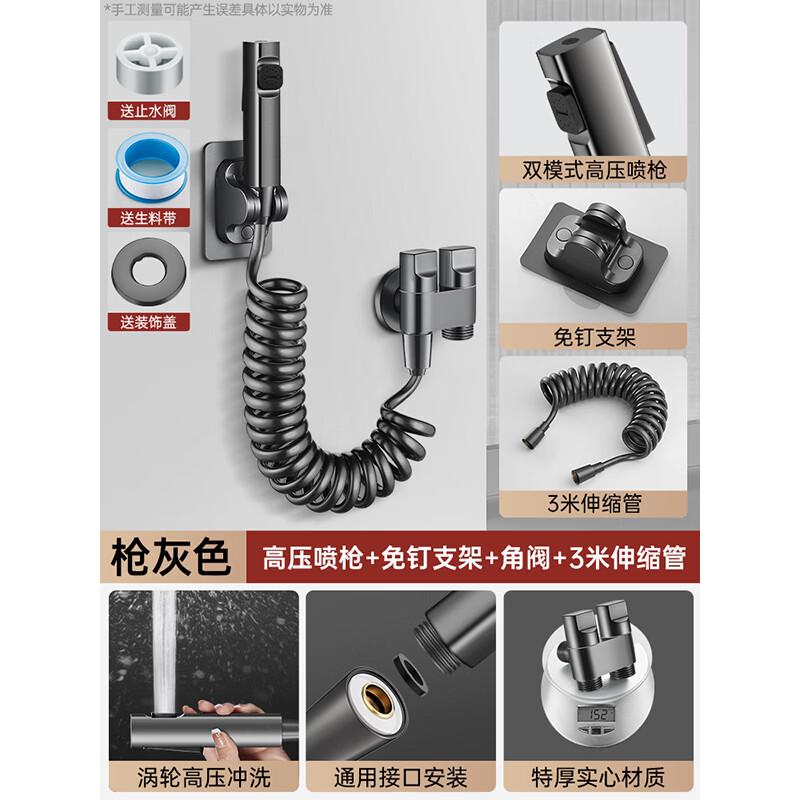 *手工测量可能产生误差具体以实物为准

送止水阀

送生料带

送装饰盖

双模式高压喷枪

免钉支架

3米伸缩管

枪灰色

高压喷枪+免钉支架+角阀+3米伸缩管

涡轮高压冲洗

通用接口安装

152

特厚实心材质