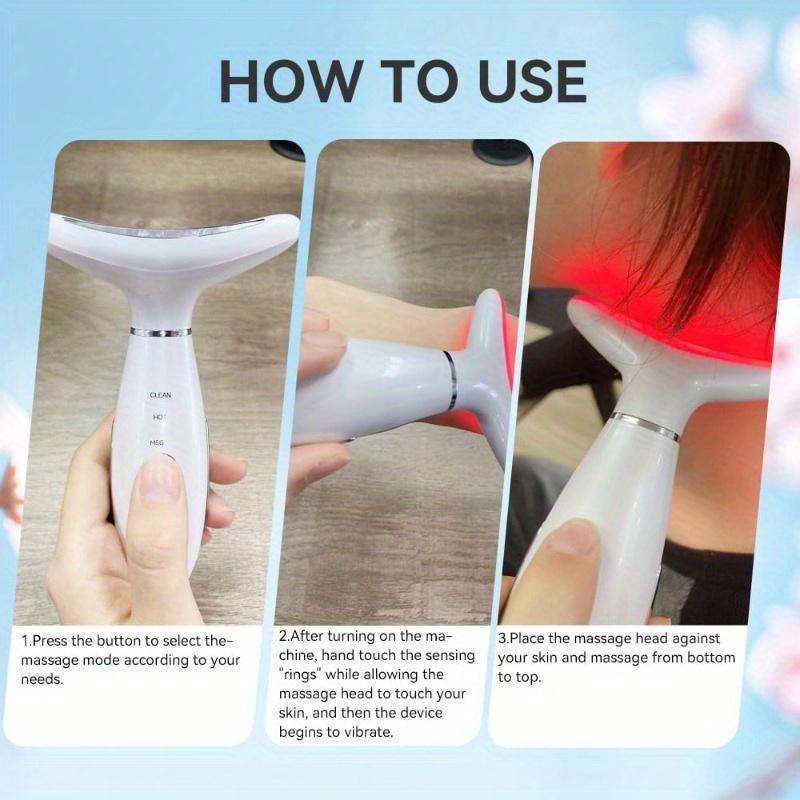 HOW TO USE

CLEAN

HOT

MSG

1.Press the button to select the-massage mode according to your needs.

2.After turning on the machine, hand touch the sensing "rings" while allowing the massage head to touch your skin, and then the device begins to vibrate.

3.Place the massage head against your skin and massage from bottom to top.