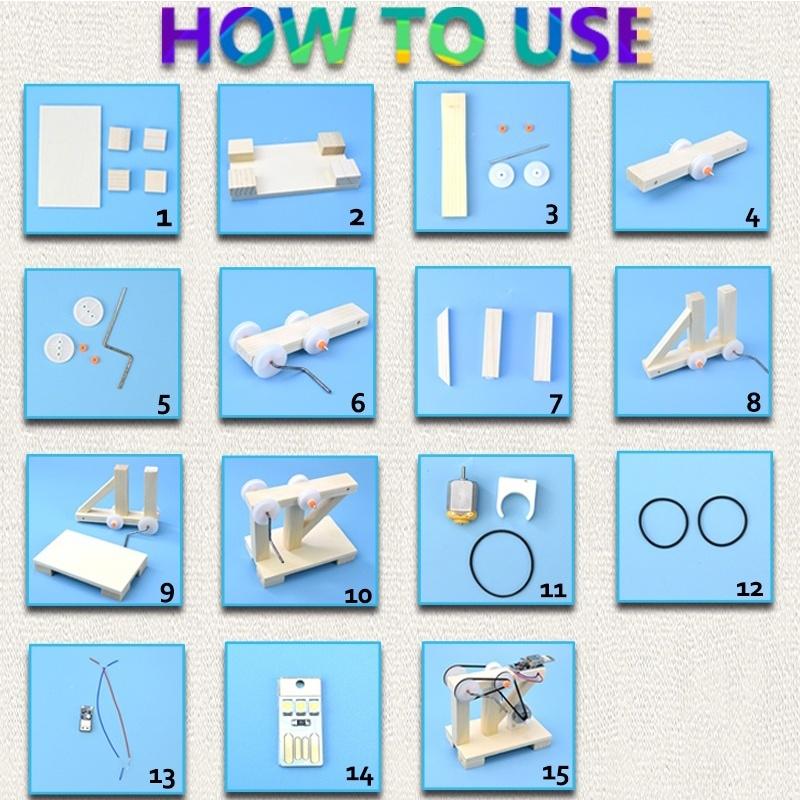 HOW TO USE

1

2

3

4

5

6

7

8

9

10

11

12

13

14

15