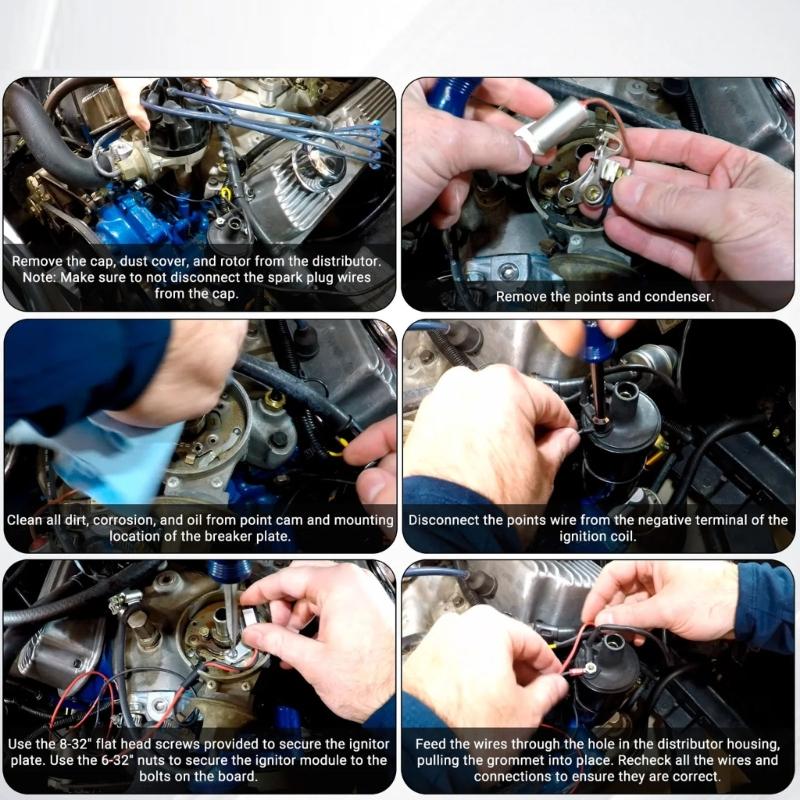 Remove the cap, dust cover, and rotor from the distributor. Note: Make sure to not disconnect the spark plug wires from the cap.

Remove the points and condenser.

Clean all dirt, corrosion, and oil from point cam and mounting location of the breaker plate.

Disconnect the points wire from the negative terminal of the ignition coil.

Use the 8-32" flat head screws provided to secure the ignitor plate. Use the 6-32" nuts to secure the ignitor module to the bolts on the board.

Feed the wires through the hole in the distributor housing, pulling the grommet into place. Recheck all the wires and connections to ensure they are correct.