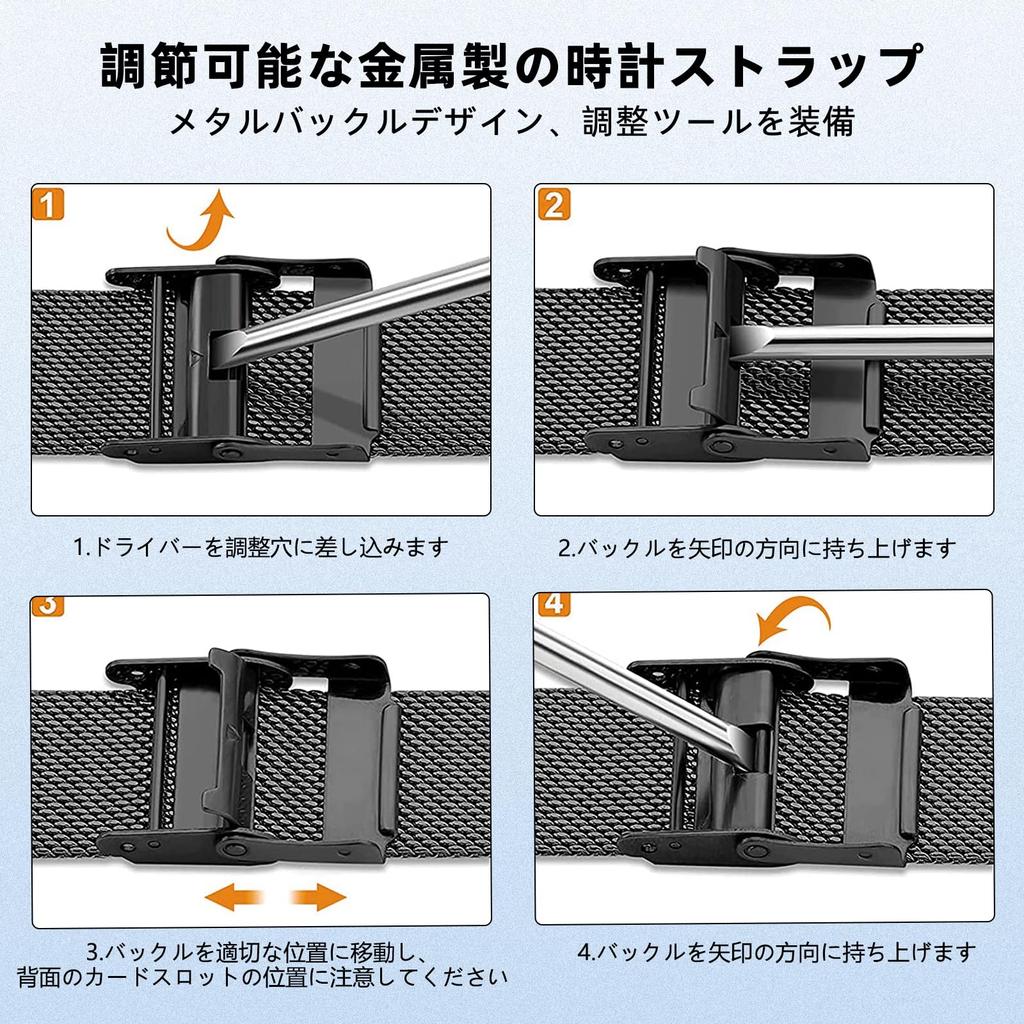 調節可能な金属製の時計ストラップ

メタルバックルデザイン、調整ツールを装備

1

1.ドライバーを調整穴に差し込みます

2

2.バックルを矢印の方向に持ち上げます

3

3.バックルを適切な位置に移動し、背面のカードスロットの位置に注意してください

4

4.バックルを矢印の方向に持ち上げます