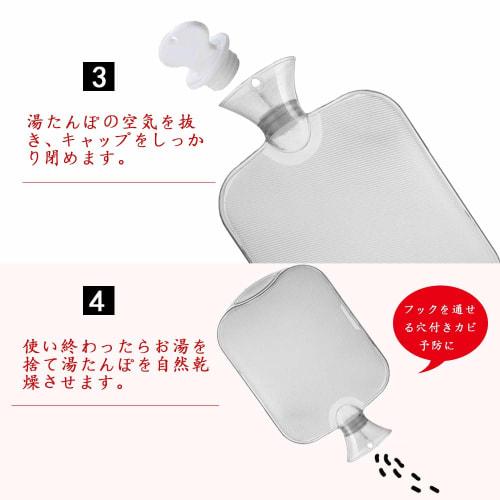 3

湯たんぽの空気を抜き、キャップをしっかり閉めます。

4

使い終わったらお湯を捨て湯たんぽを自然乾燥させます。

フックを通せる穴付きカビ予防に