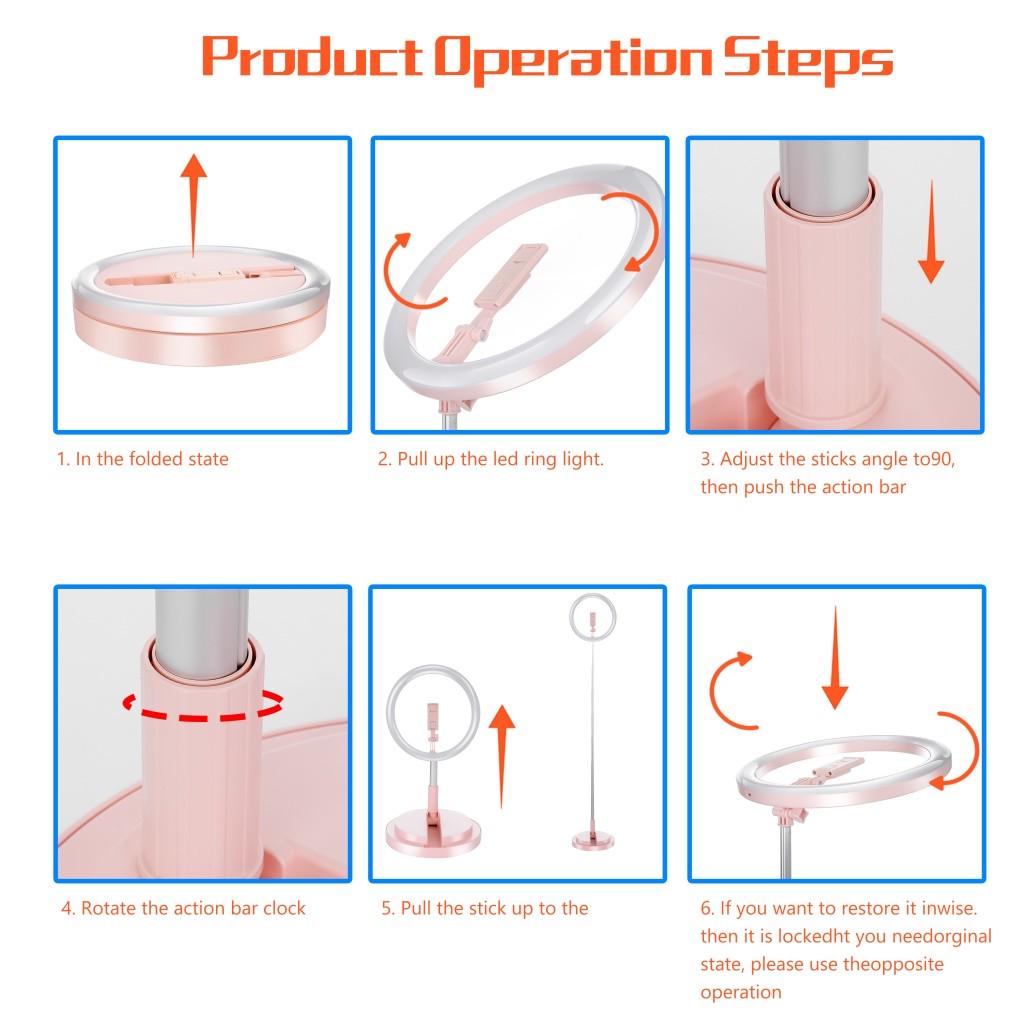 Product Operation Steps

1. In the folded state

2. Pull up the led ring light.

3. Adjust the sticks angle to90, then push the action bar

4. Rotate the action bar clock

5. Pull the stick up to the

6. If you want to restore it inwise. then it is lockedht you needorginal state, please use theopposite operation