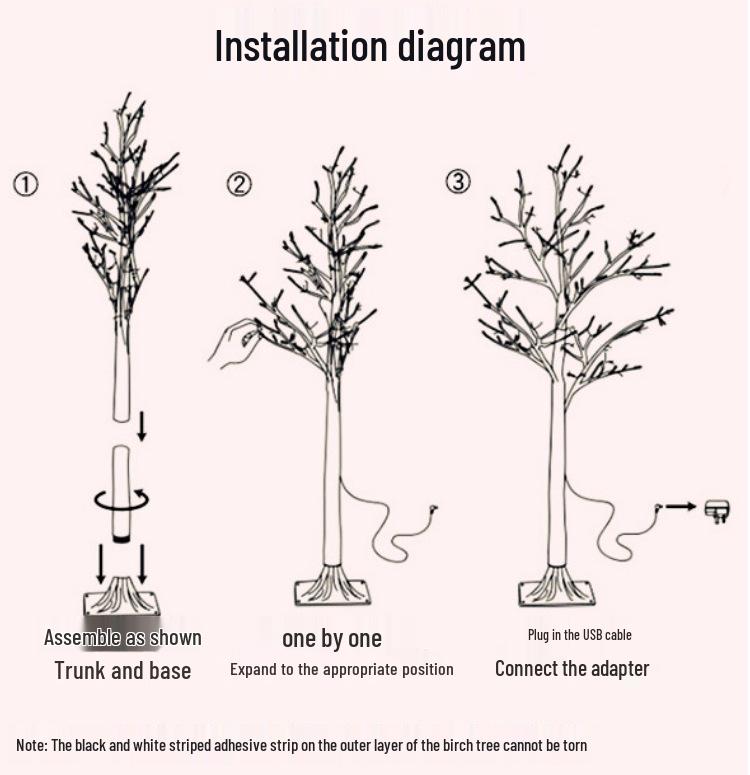 Installation diagram

①

②

③

Assemble as shown

Trunk and base

one by one

Expand to the appropriate position

Plug in the USB cable

Connect the adapter

Note: The black and white striped adhesive strip on the outer layer of the birch tree cannot be torn