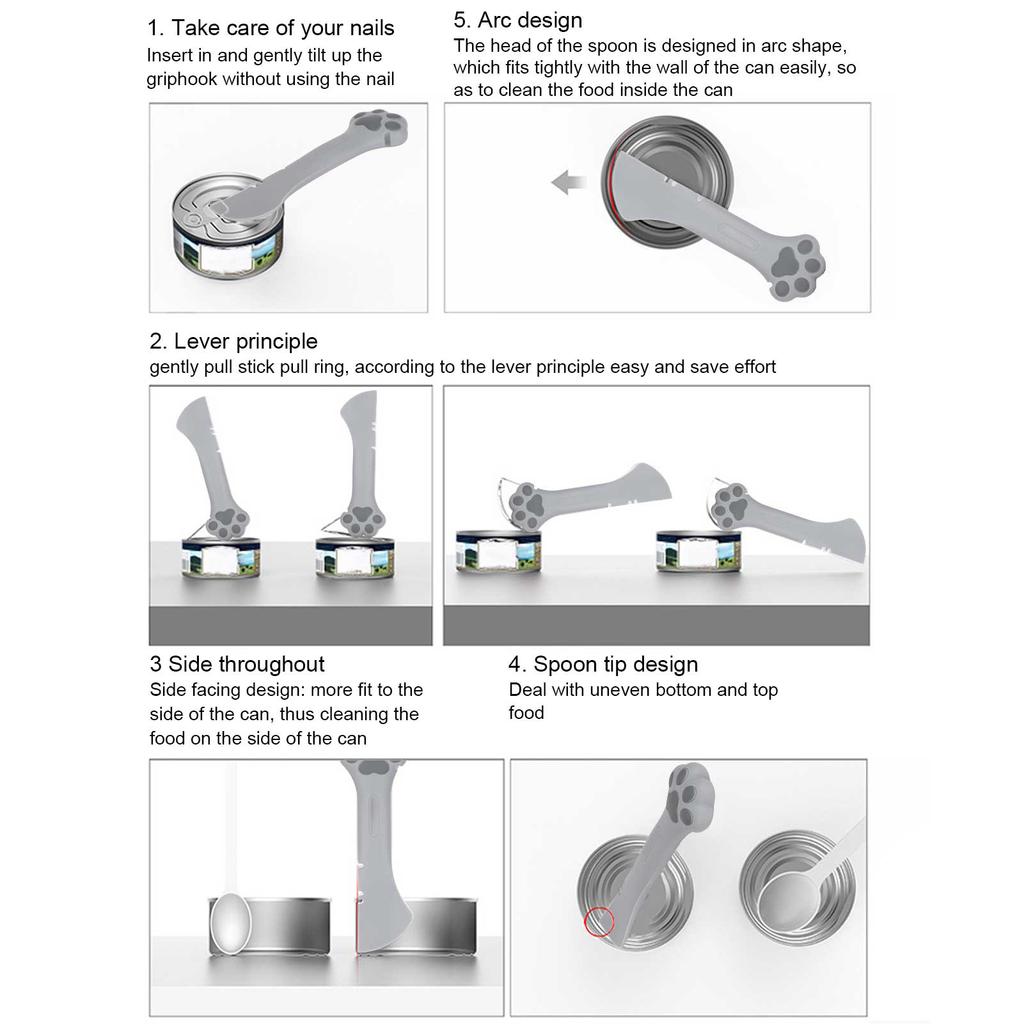 1. Take care of your nails
Insert in and gently tilt up the griphook without using the nail

5. Arc design
The head of the spoon is designed in arc shape, which fits tightly with the wall of the can easily, so as to clean the food inside the can

2. Lever principle
gently pull stick pull ring, according to the lever principle easy and save effort

3 Side throughout
Side facing design: more fit to the side of the can, thus cleaning the food on the side of the can

4. Spoon tip design
Deal with uneven bottom and top food