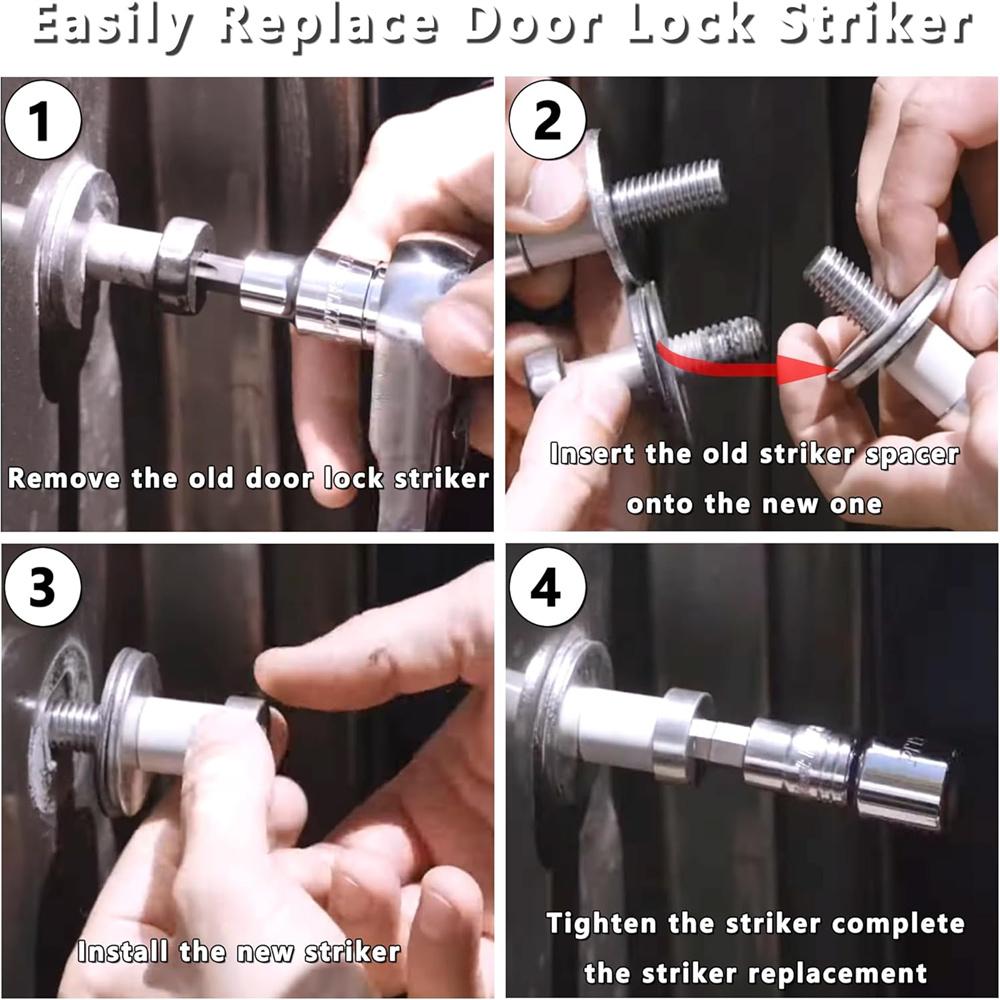 Easily Replace Door Lock Striker

1

Remove the old door lock striker

2

Insert the old striker spacer onto the new one

3

Install the new striker

4

Tighten the striker complete the striker replacement