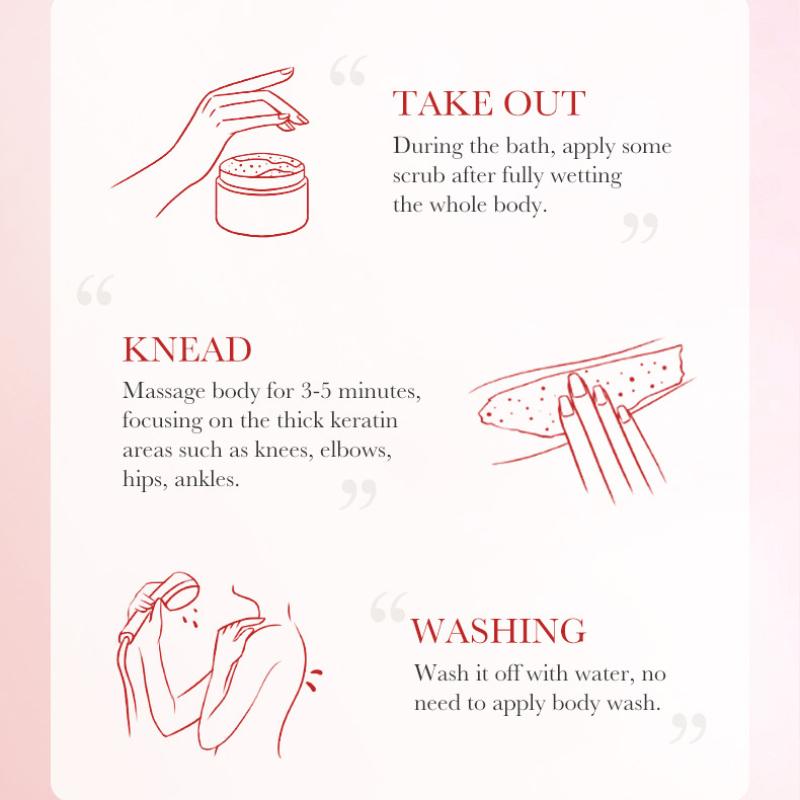 “

TAKE OUT

During the bath, apply some scrub after fully wetting the whole body.

”

“

KNEAD

Massage body for 3-5 minutes, focusing on the thick keratin areas such as knees, elbows, hips, ankles.

”

“

WASHING

Wash it off with water, no need to apply body wash.

”