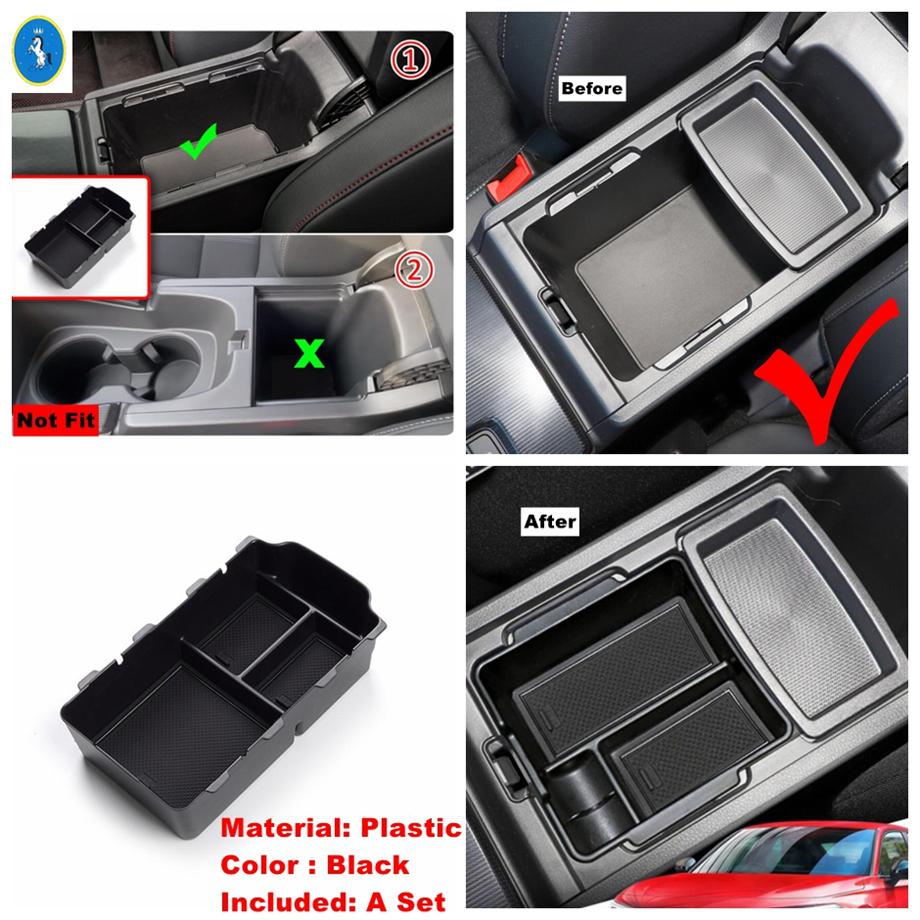 ①

②

X

Not Fit

Before

After

Material: Plastic
Color : Black
Included: A Set