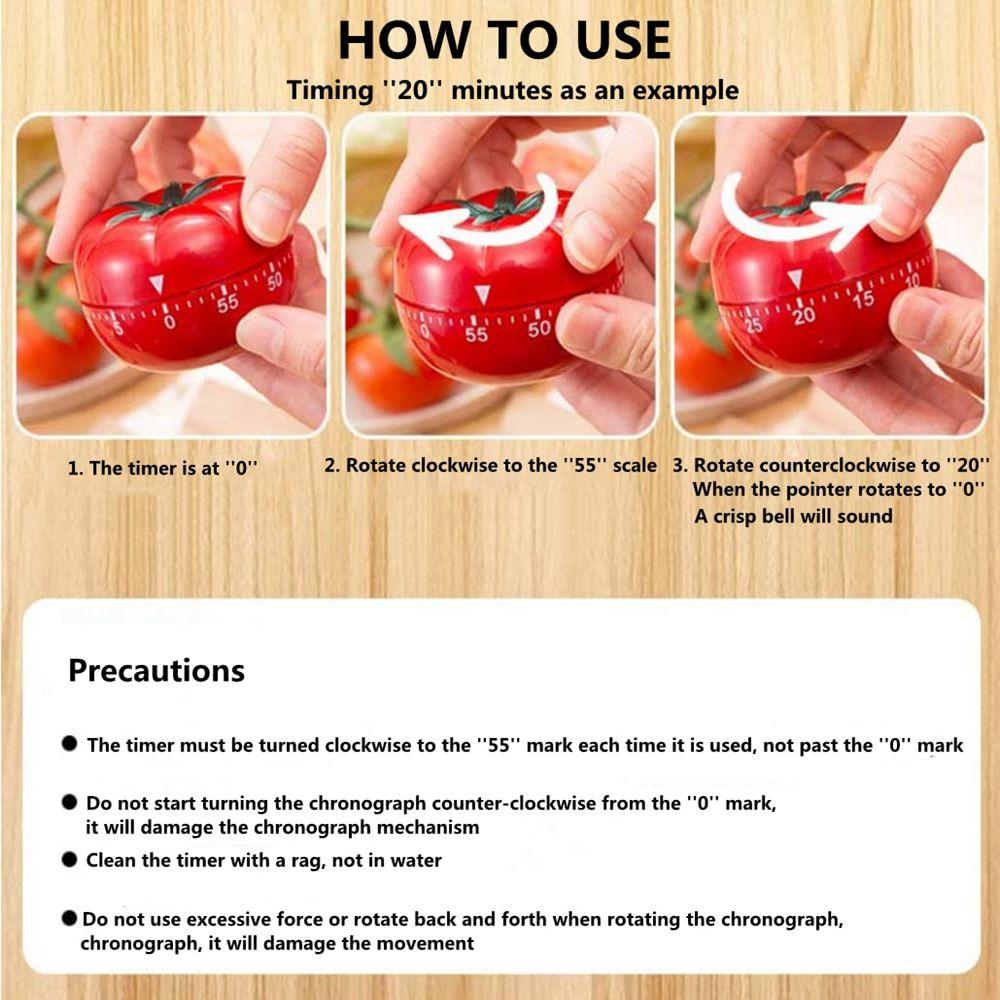 HOW TO USE

Timing ''20'' minutes as an example

5 0 55 50

0 55 50

25 20 15 10

1. The timer is at ''0''

2. Rotate clockwise to the ''55'' scale

3. Rotate counterclockwise to ''20''
When the pointer rotates to ''0''
A crisp bell will sound

Precautions

● The timer must be turned clockwise to the ''55'' mark each time it is used, not past the ''0'' mark

● Do not start turning the chronograph counter-clockwise from the ''0'' mark, it will damage the chronograph mechanism

● Clean the timer with a rag, not in water

● Do not use excessive force or rotate back and forth when rotating the chronograph, chronograph, it will damage the movement