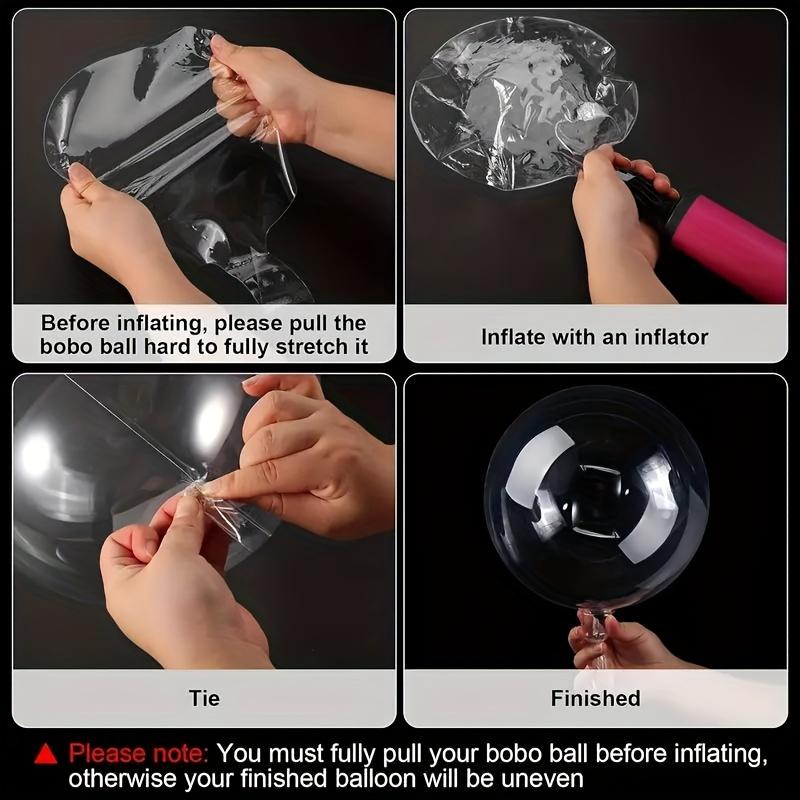 Before inflating, please pull the bobo ball hard to fully stretch it

Inflate with an inflator

Tie

Finished

▲ Please note: You must fully pull your bobo ball before inflating, otherwise your finished balloon will be uneven