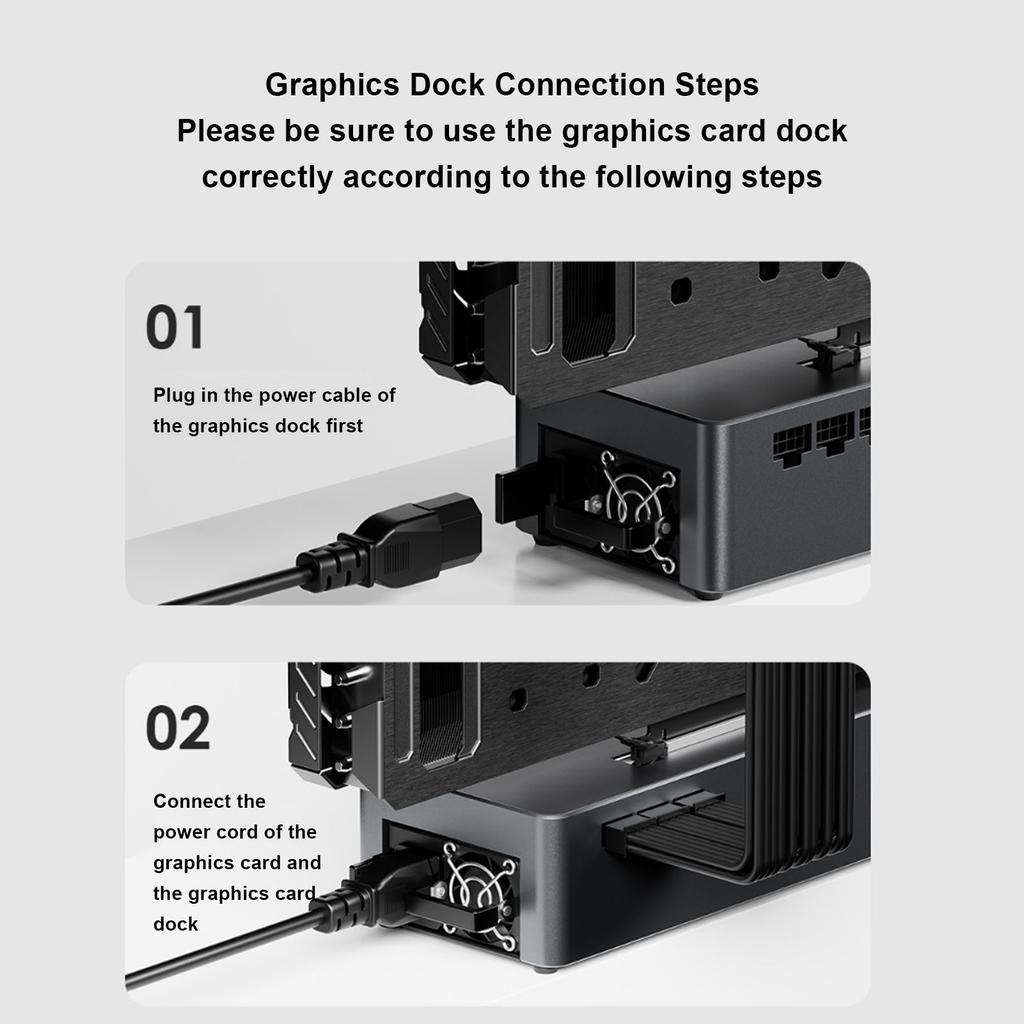 Graphics Dock Connection Steps
Please be sure to use the graphics card dock correctly according to the following steps

01

Plug in the power cable of the graphics dock first

02

Connect the power cord of the graphics card and the graphics card dock