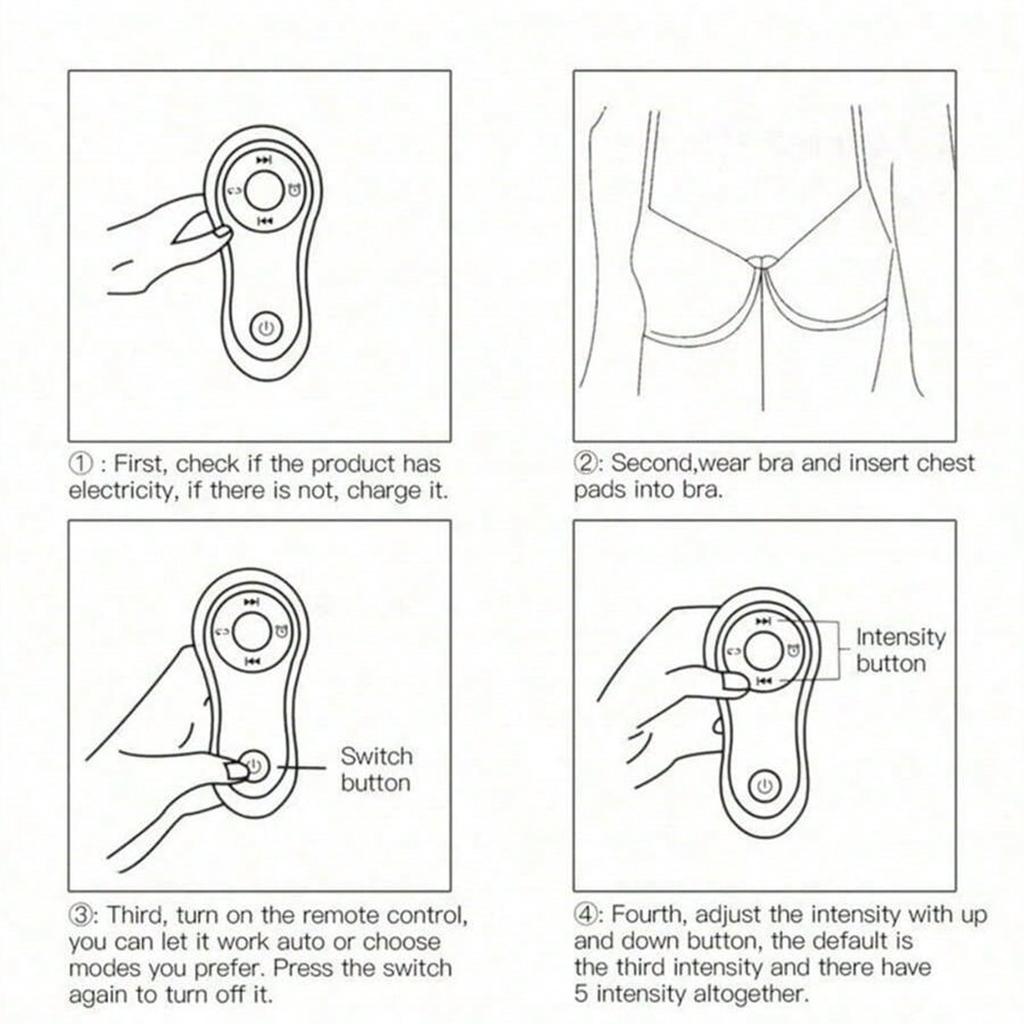 ① : First, check if the product has electricity, if there is not, charge it.

②: Second,wear bra and insert chest pads into bra.

Switch button

③: Third, turn on the remote control, you can let it work auto or choose modes you prefer. Press the switch again to turn off it.

Intensity button

④: Fourth, adjust the intensity with up and down button, the default is the third intensity and there have 5 intensity altogether.