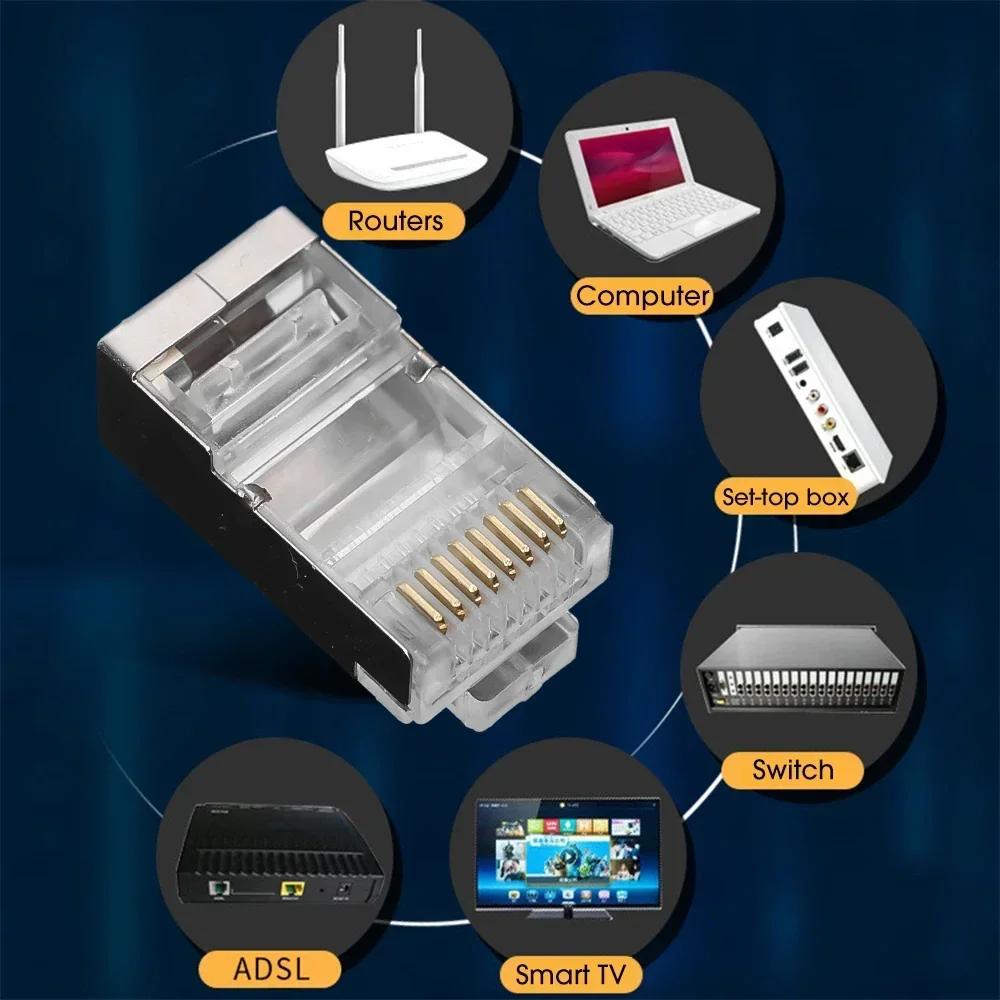 Routers

Computer

Set-top box

Switch

ADSL

Smart TV