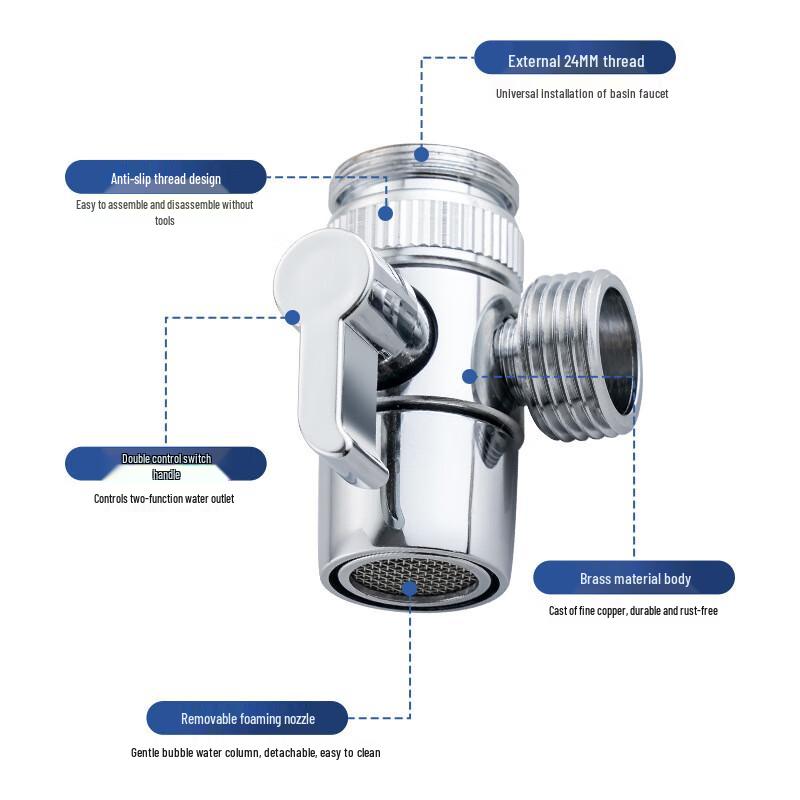 External 24MM thread
Universal installation of basin faucet

Anti-slip thread design
Easy to assemble and disassemble without tools

Double control switch handle
Controls two-function water outlet

Brass material body
Cast of fine copper, durable and rust-free

Removable foaming nozzle
Gentle bubble water column, detachable, easy to clean