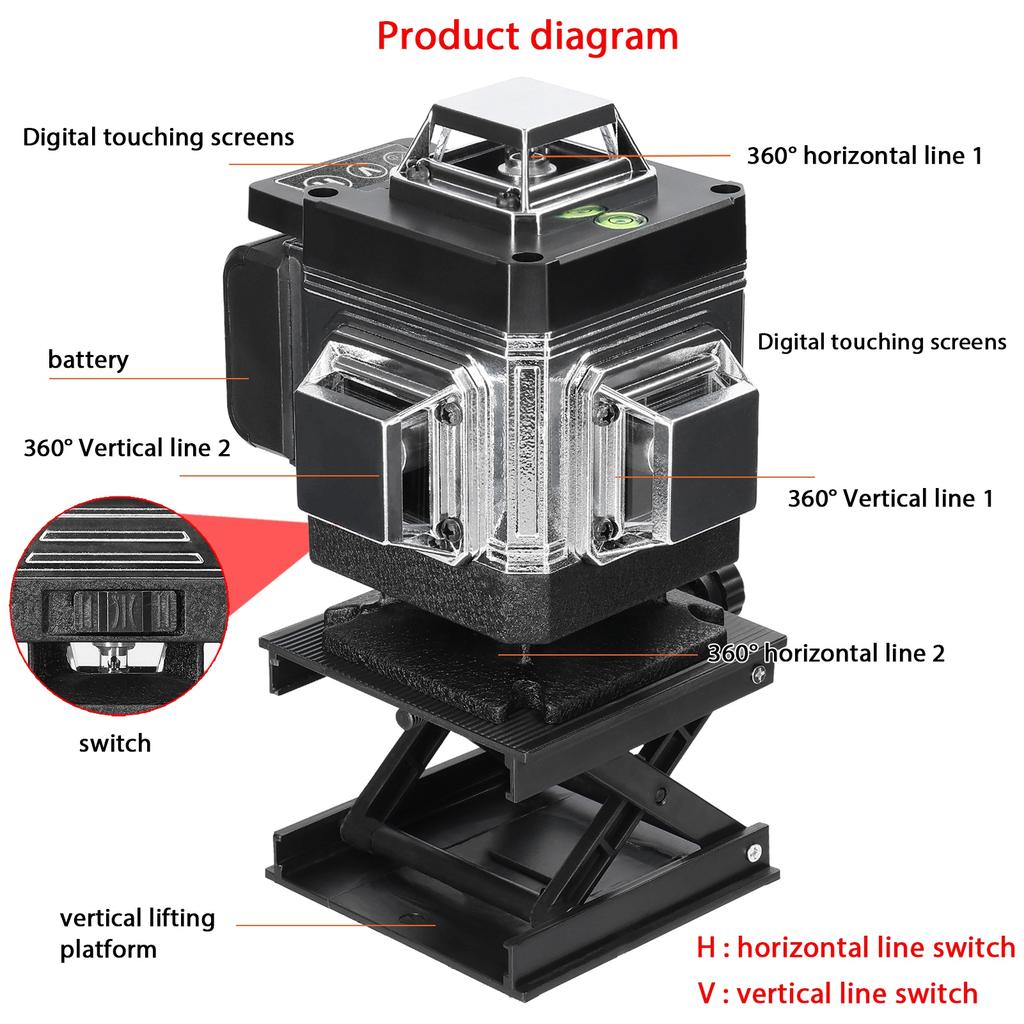 Product diagram

Digital touching screens

360° horizontal line 1

battery

Digital touching screens

360° Vertical line 2

360° Vertical line 1

360° horizontal line 2

switch

vertical lifting platform

H : horizontal line switch

V : vertical line switch