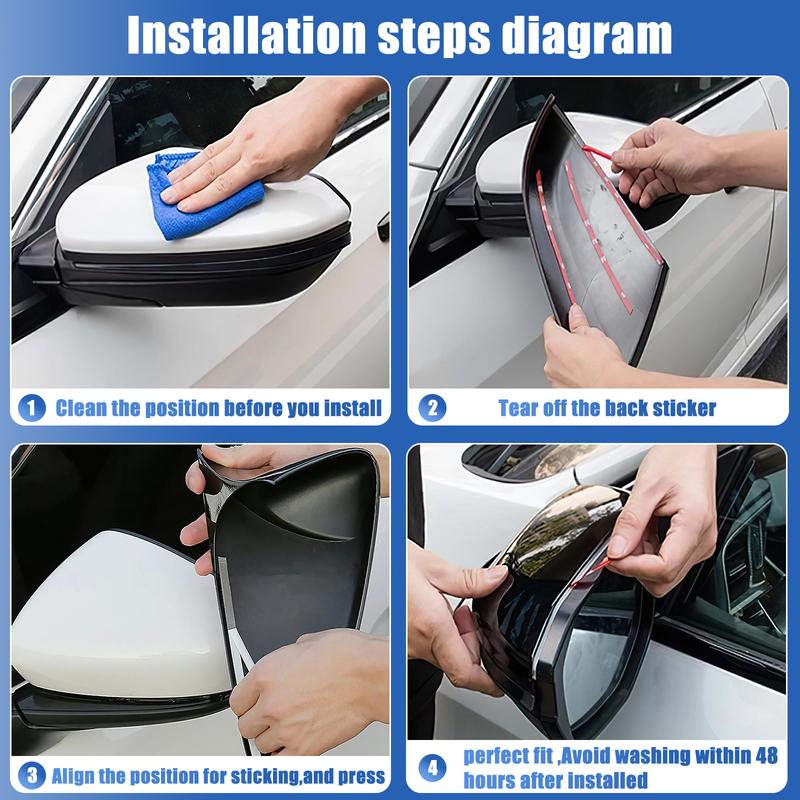 Installation steps diagram

1 Clean the position before you install

2 Tear off the back sticker

3 Align the position for sticking,and press

4 perfect fit ,Avoid washing within 48 hours after installed