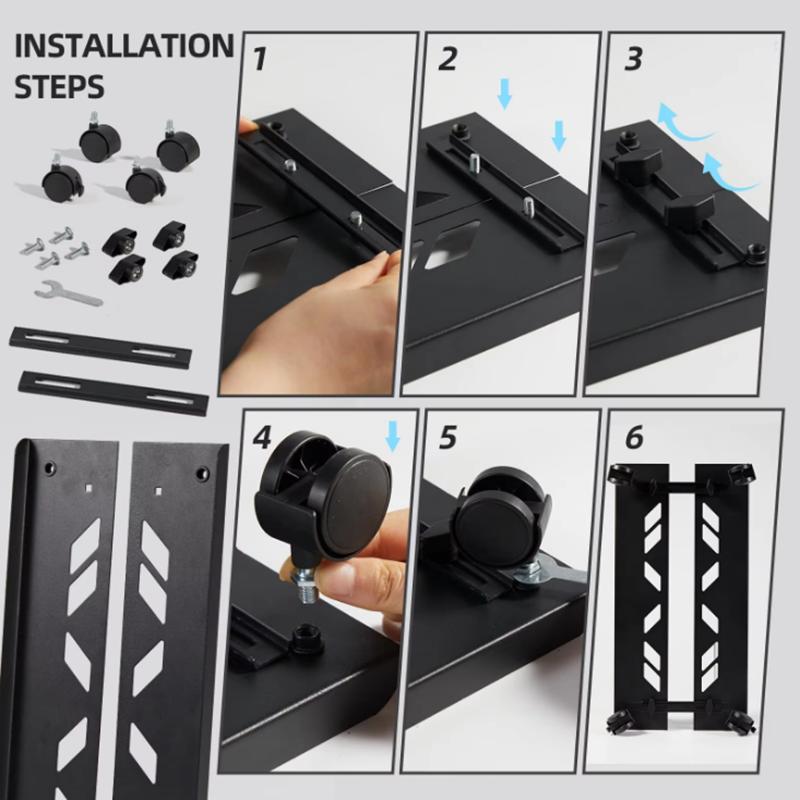 INSTALLATION STEPS

1

2

3

4

5

6