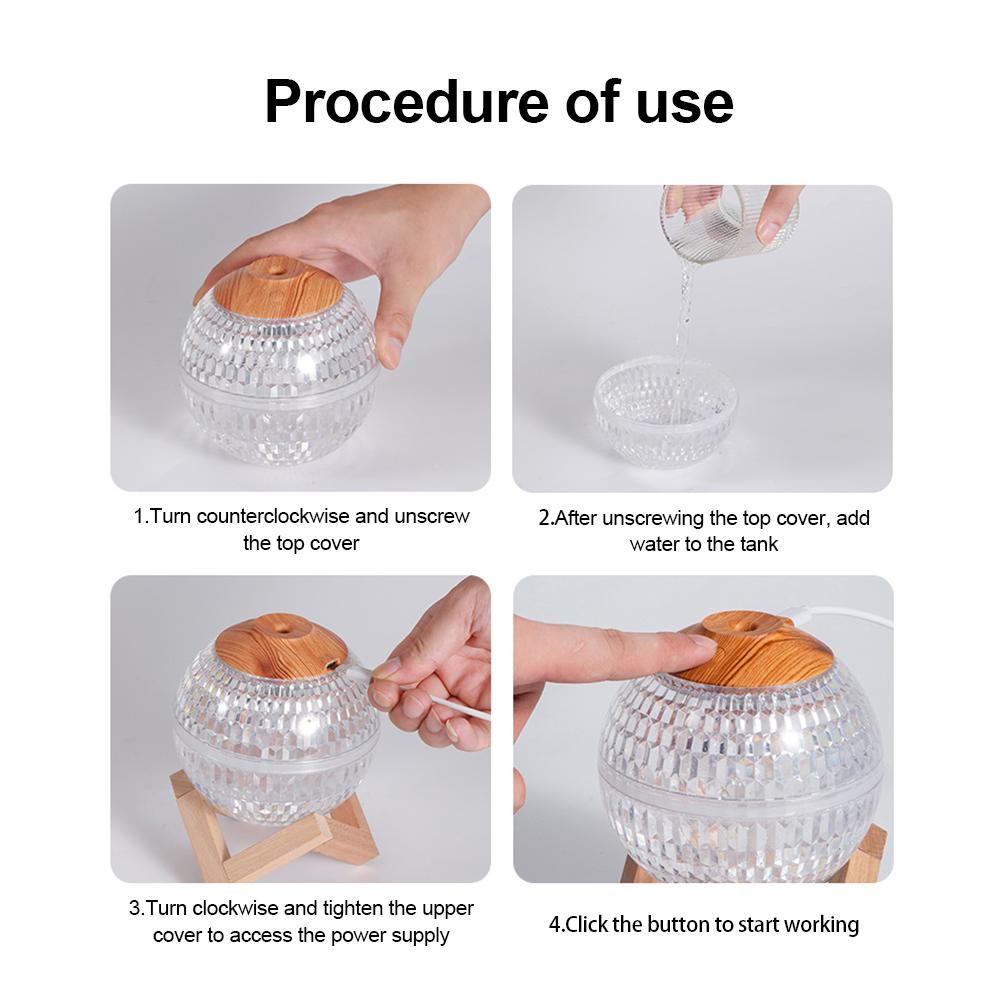 Procedure of use

1.Turn counterclockwise and unscrew the top cover

2.After unscrewing the top cover, add water to the tank

3.Turn clockwise and tighten the upper cover to access the power supply

4.Click the button to start working