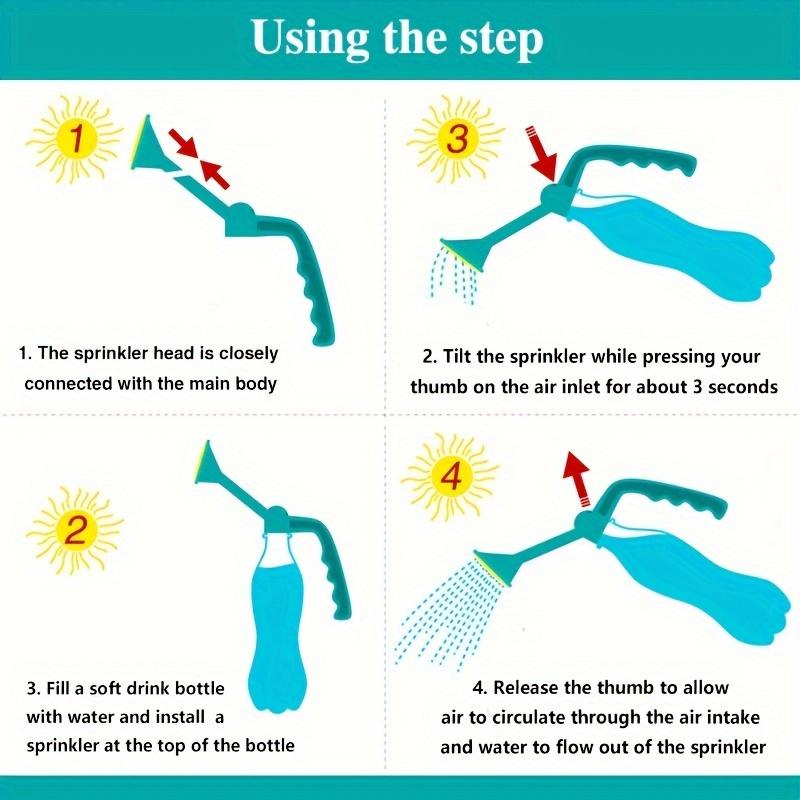 Using the step

1

1. The sprinkler head is closely connected with the main body

3

2. Tilt the sprinkler while pressing your thumb on the air inlet for about 3 seconds

2

3. Fill a soft drink bottle with water and install a sprinkler at the top of the bottle

4

4. Release the thumb to allow air to circulate through the air intake and water to flow out of the sprinkler