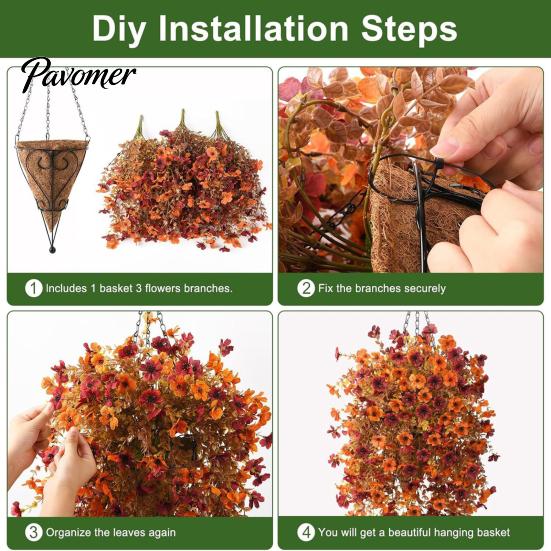 Diy Installation Steps

Pavomer

1 Includes 1 basket 3 flowers branches.

2 Fix the branches securely

3 Organize the leaves again

4 You will get a beautiful hanging basket