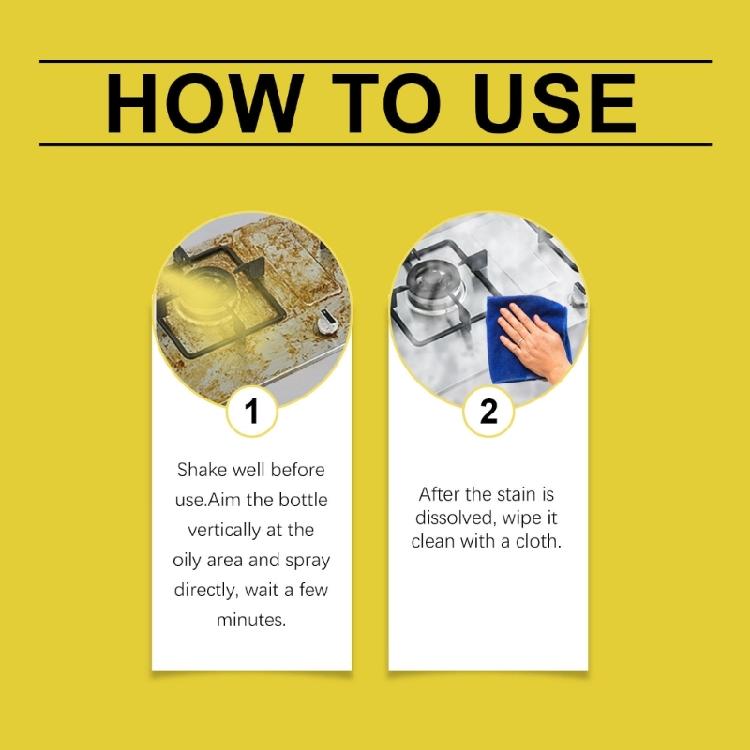 HOW TO USE

1

Shake well before use.Aim the bottle vertically at the oily area and spray directly, wait a few minutes.

2

After the stain is dissolved, wipe it clean with a cloth.