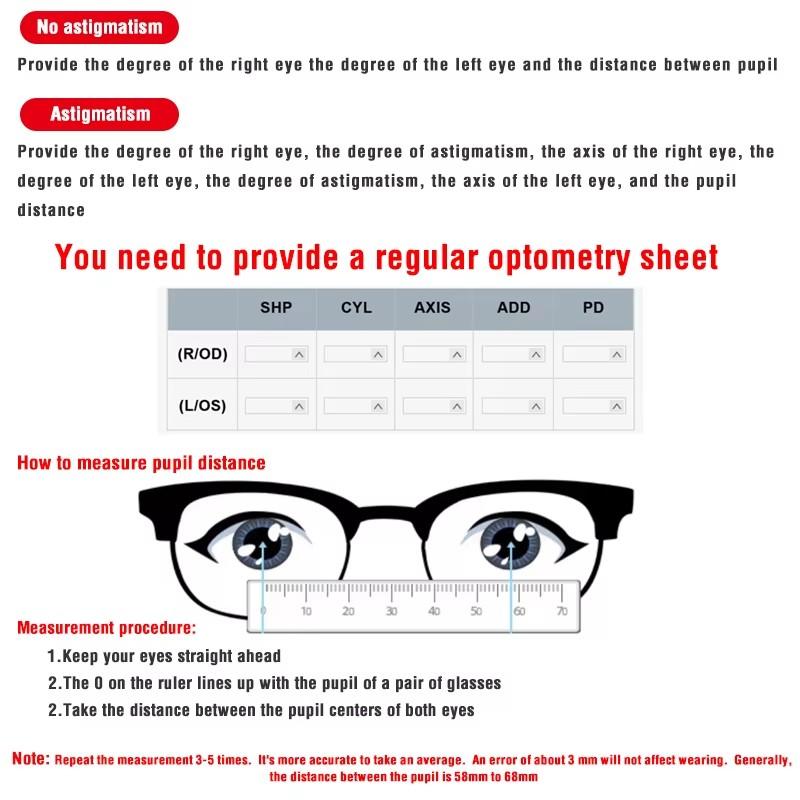 No astigmatism

Provide the degree of the right eye the degree of the left eye and the distance between pupil

Astigmatism

Provide the degree of the right eye, the degree of astigmatism, the axis of the right eye, the degree of the left eye, the degree of astigmatism, the axis of the left eye, and the pupil distance

You need to provide a regular optometry sheet

| | SHP | CYL | AXIS | ADD | PD |
|---|---|---|---|---|---|
| (R/OD) | | | | | |
| (L/OS) | | | | | |

How to measure pupil distance

0 10 20 30 40 50 60 70

Measurement procedure:

1.Keep your eyes straight ahead

2.The 0 on the ruler lines up with the pupil of a pair of glasses

2.Take the distance between the pupil centers of both eyes

Note: Repeat the measurement 3-5 times. It's more accurate to take an average. An error of about 3 mm will not affect wearing. Generally, the distance between the pupil is 58mm to 68mm