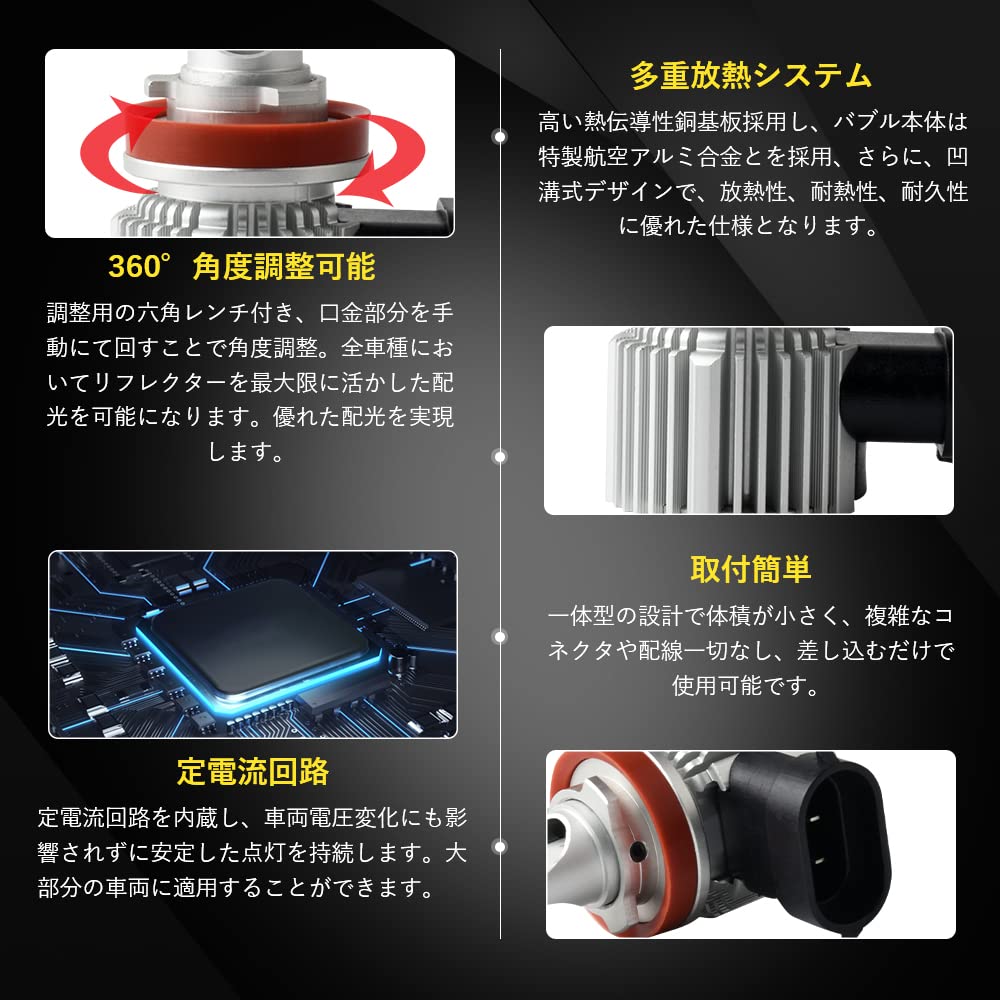 360° 角度調整可能

調整用の六角レンチ付き、口金部分を手動にて回すことで角度調整。全車種においてリフレクターを最大限に活かした配光を可能になります。優れた配光を実現します。

定電流回路

定電流回路を内蔵し、車両電圧変化にも影響されずに安定した点灯を持続します。大部分の車両に適用することができます。

多重放熱システム

高い熱伝導性銅基板採用し、バブル本体は特製航空アルミ合金とを採用、さらに、凹溝式デザインで、放熱性、耐熱性、耐久性に優れた仕様となります。

取付簡単

一体型の設計で体積が小さく、複雑なコネクタや配線一切なし、差し込むだけで使用可能です。