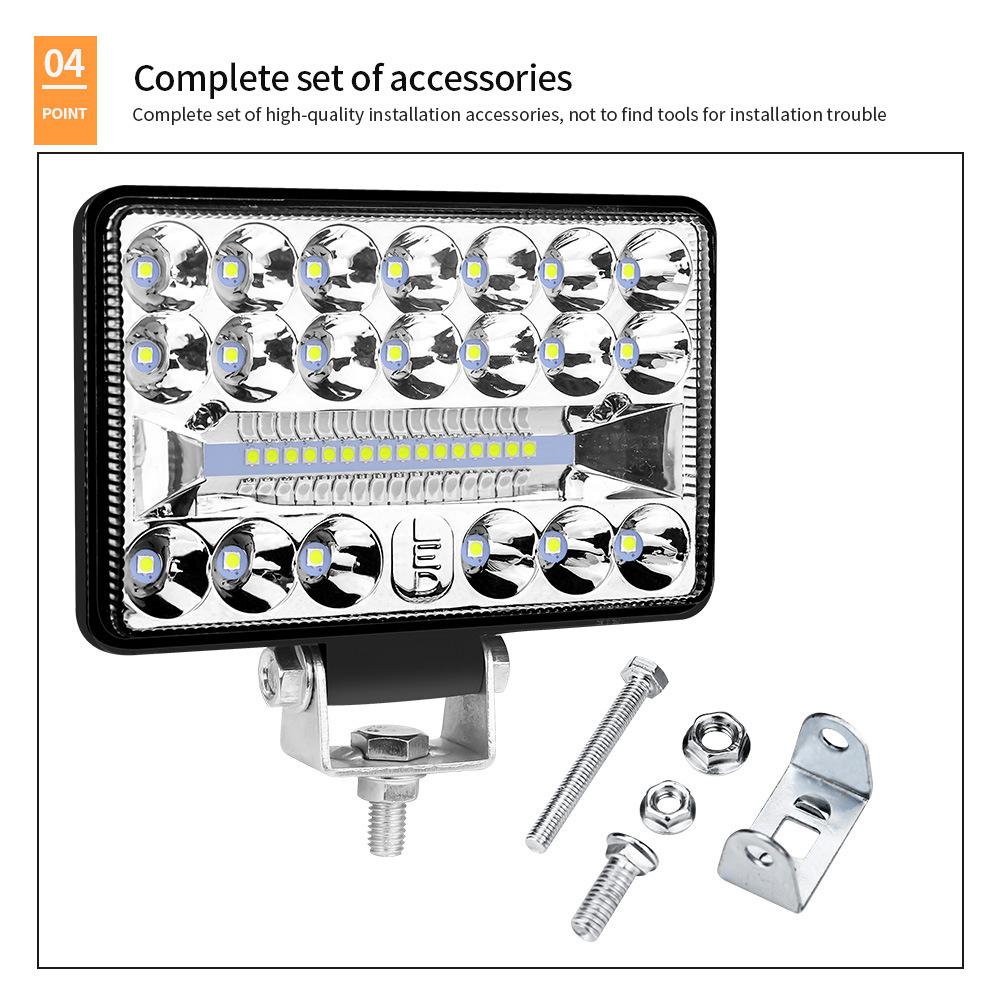 04
POINT

Complete set of accessories

Complete set of high-quality installation accessories, not to find tools for installation trouble

LED