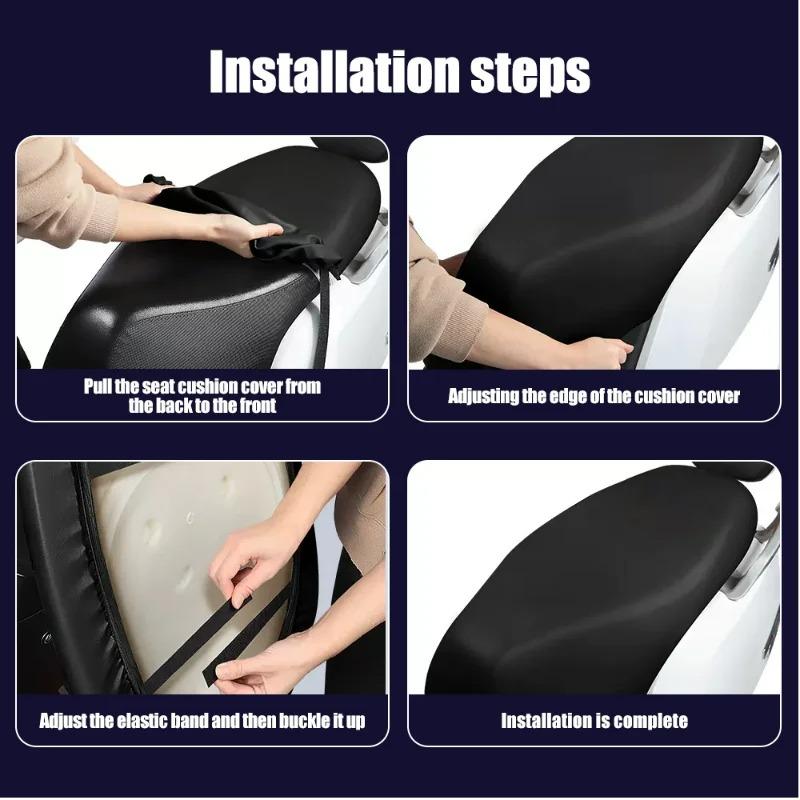 Installation steps

Pull the seat cushion cover from the back to the front

Adjusting the edge of the cushion cover

Adjust the elastic band and then buckle it up

Installation is complete