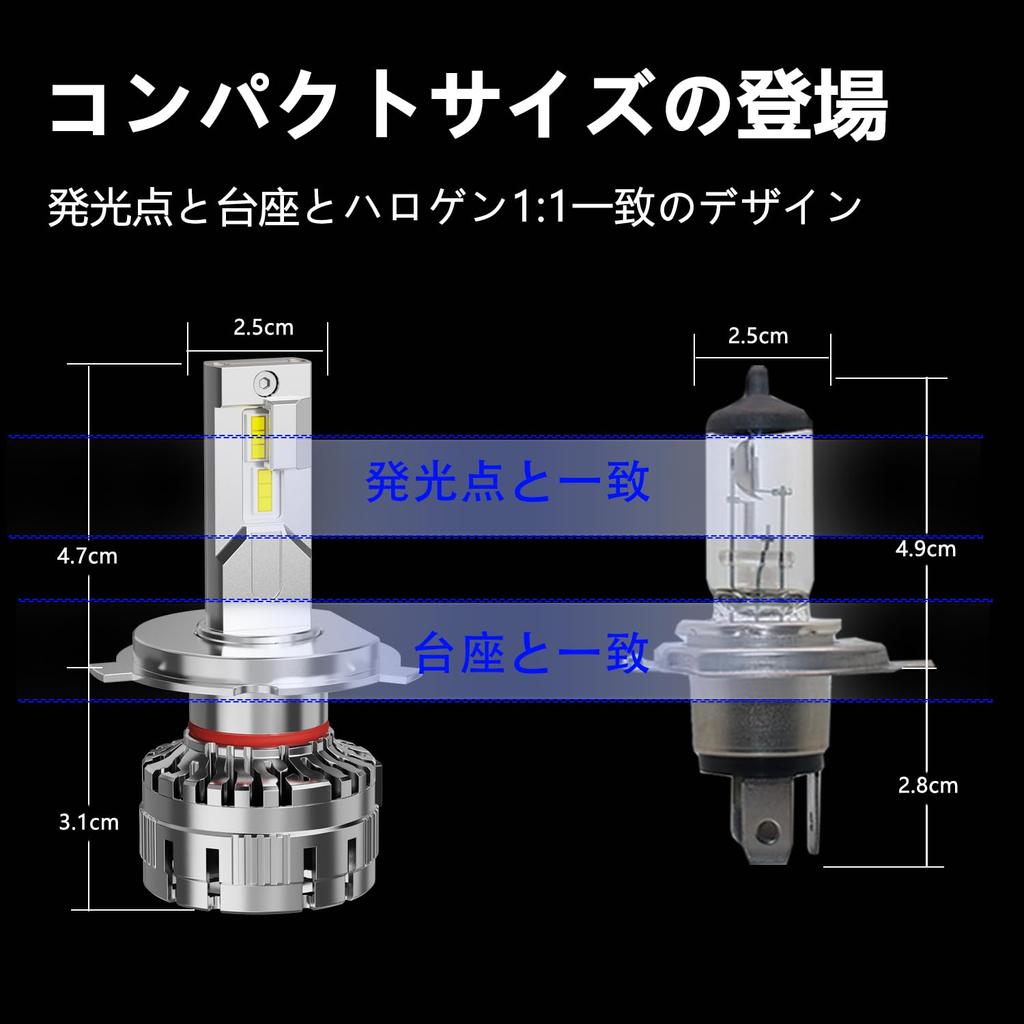 コンパクトサイズの登場

発光点と台座とハロゲン1:1一致のデザイン

2.5cm

2.5cm

発光点と一致

4.7cm

4.9cm

台座と一致

3.1cm

2.8cm