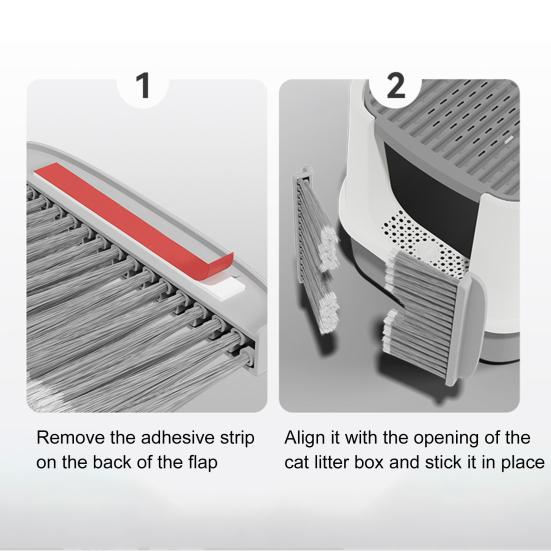 1

Remove the adhesive strip on the back of the flap

2

Align it with the opening of the cat litter box and stick it in place