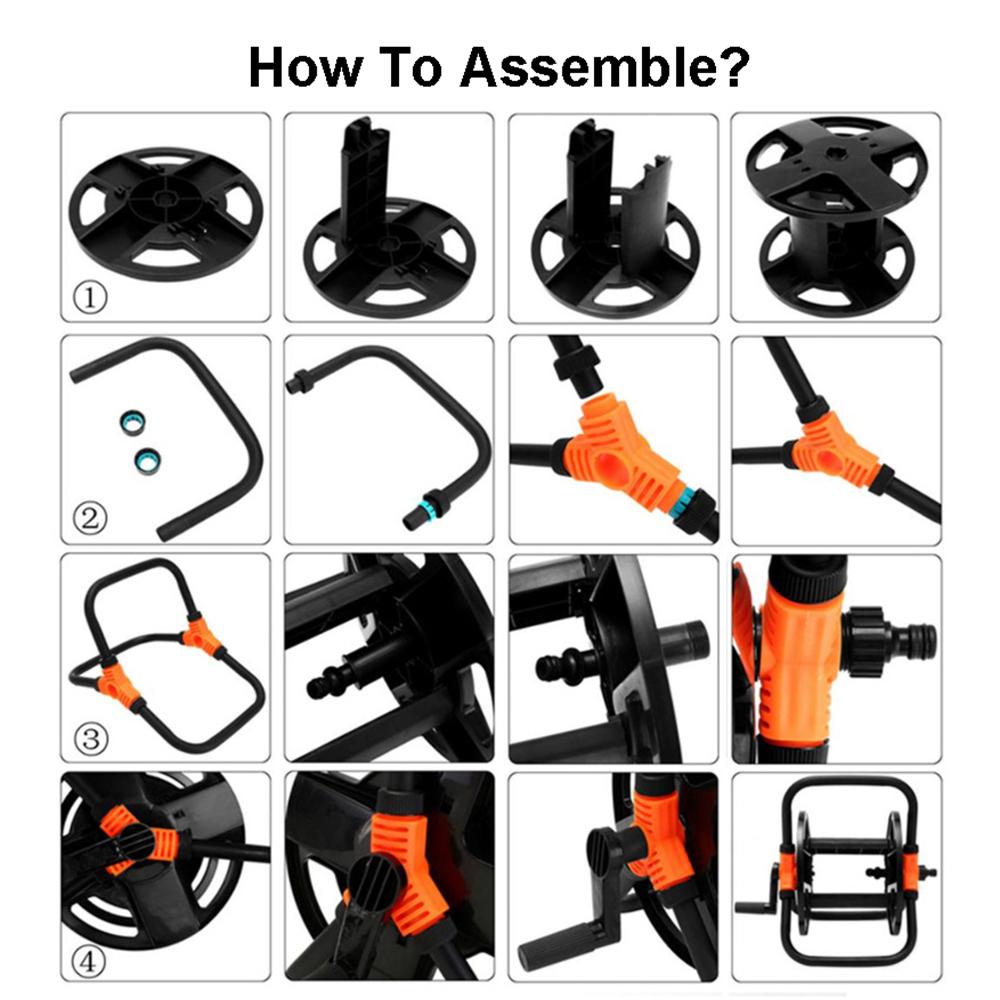 How To Assemble?

①

②

③

④